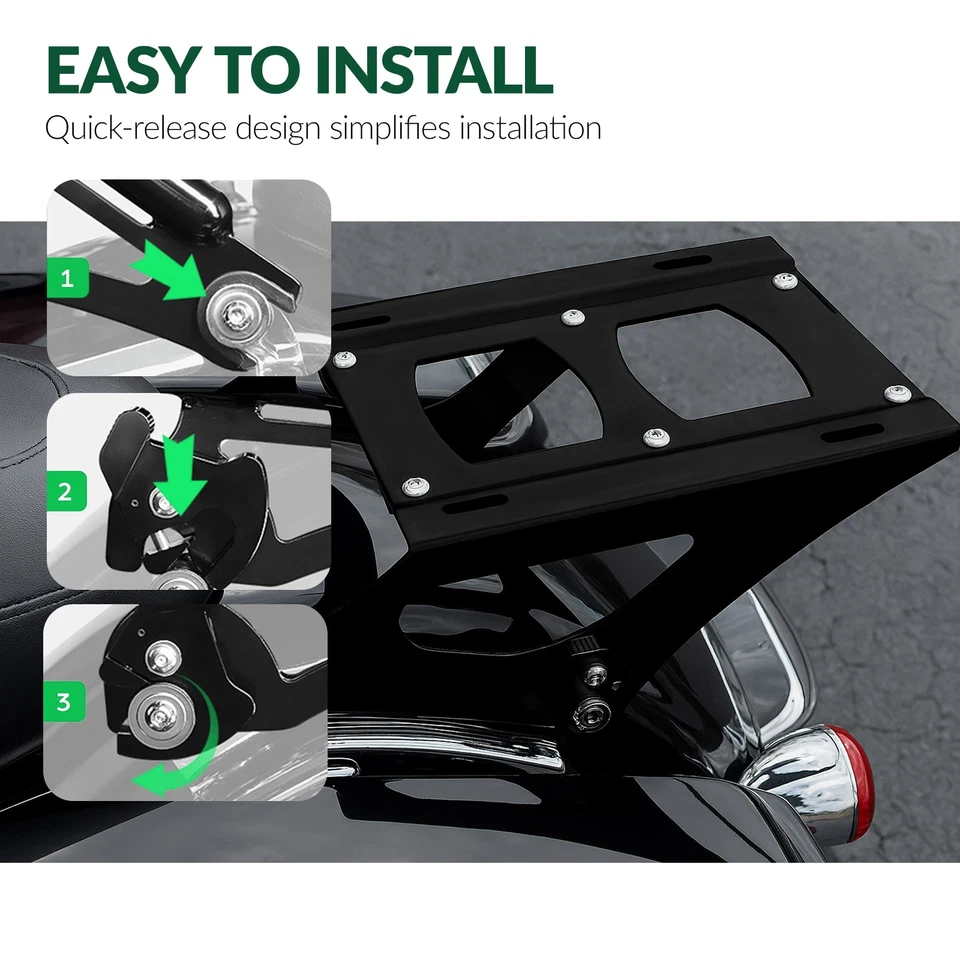 EASY TO INSTALL

Quick-release design simplifies installation

1

2

3