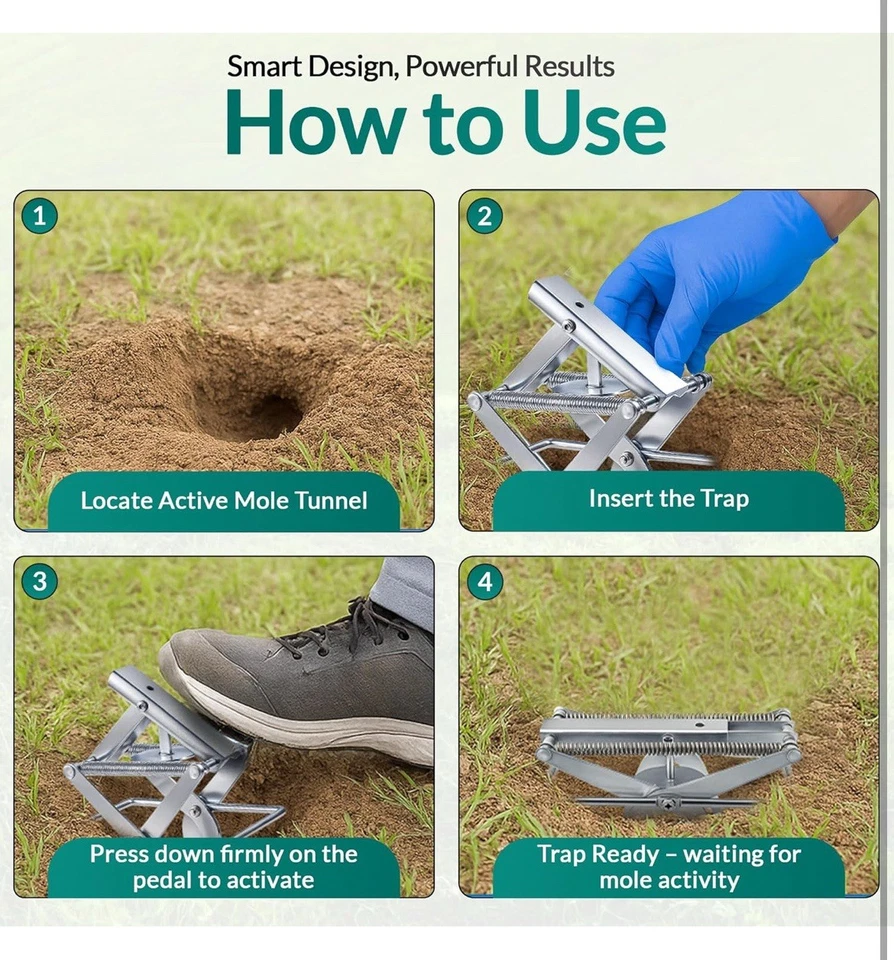 Smart Design, Powerful Results

How to Use

1

Locate Active Mole Tunnel

2

Insert the Trap

3

Press down firmly on the pedal to activate

4

Trap Ready – waiting for mole activity