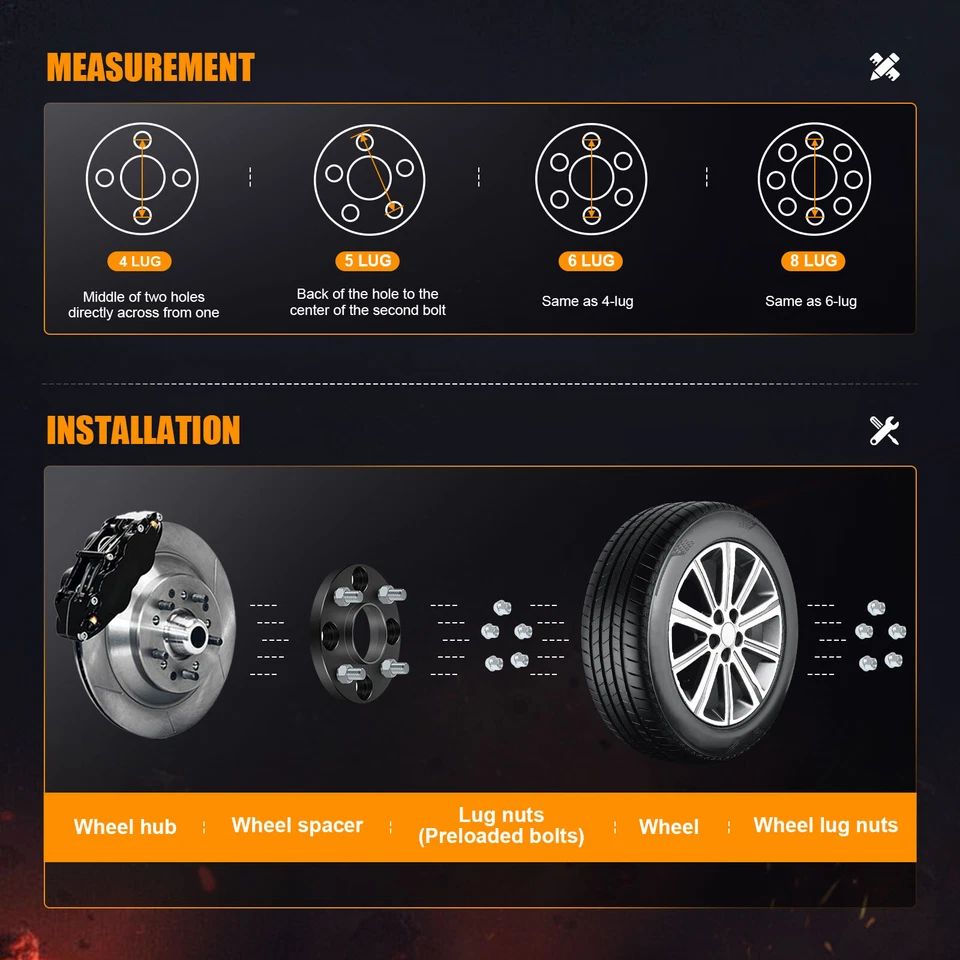 MEASUREMENT

4 LUG
Middle of two holes directly across from one

5 LUG
Back of the hole to the center of the second bolt

6 LUG
Same as 4-lug

8 LUG
Same as 6-lug

INSTALLATION

Wheel hub
Wheel spacer
Lug nuts (Preloaded bolts)
Wheel
Wheel lug nuts