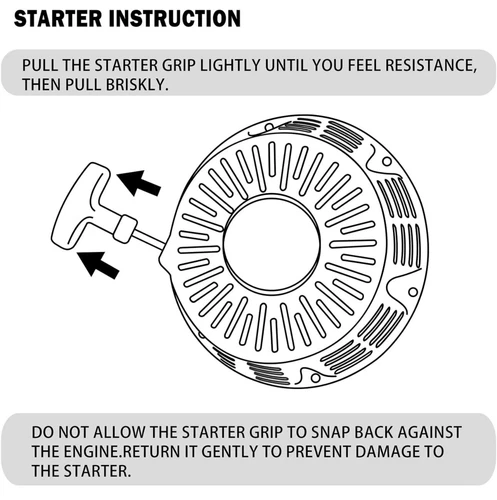 STARTER INSTRUCTION

PULL THE STARTER GRIP LIGHTLY UNTIL YOU FEEL RESISTANCE, THEN PULL BRISKLY.

DO NOT ALLOW THE STARTER GRIP TO SNAP BACK AGAINST THE ENGINE.RETURN IT GENTLY TO PREVENT DAMAGE TO THE STARTER.