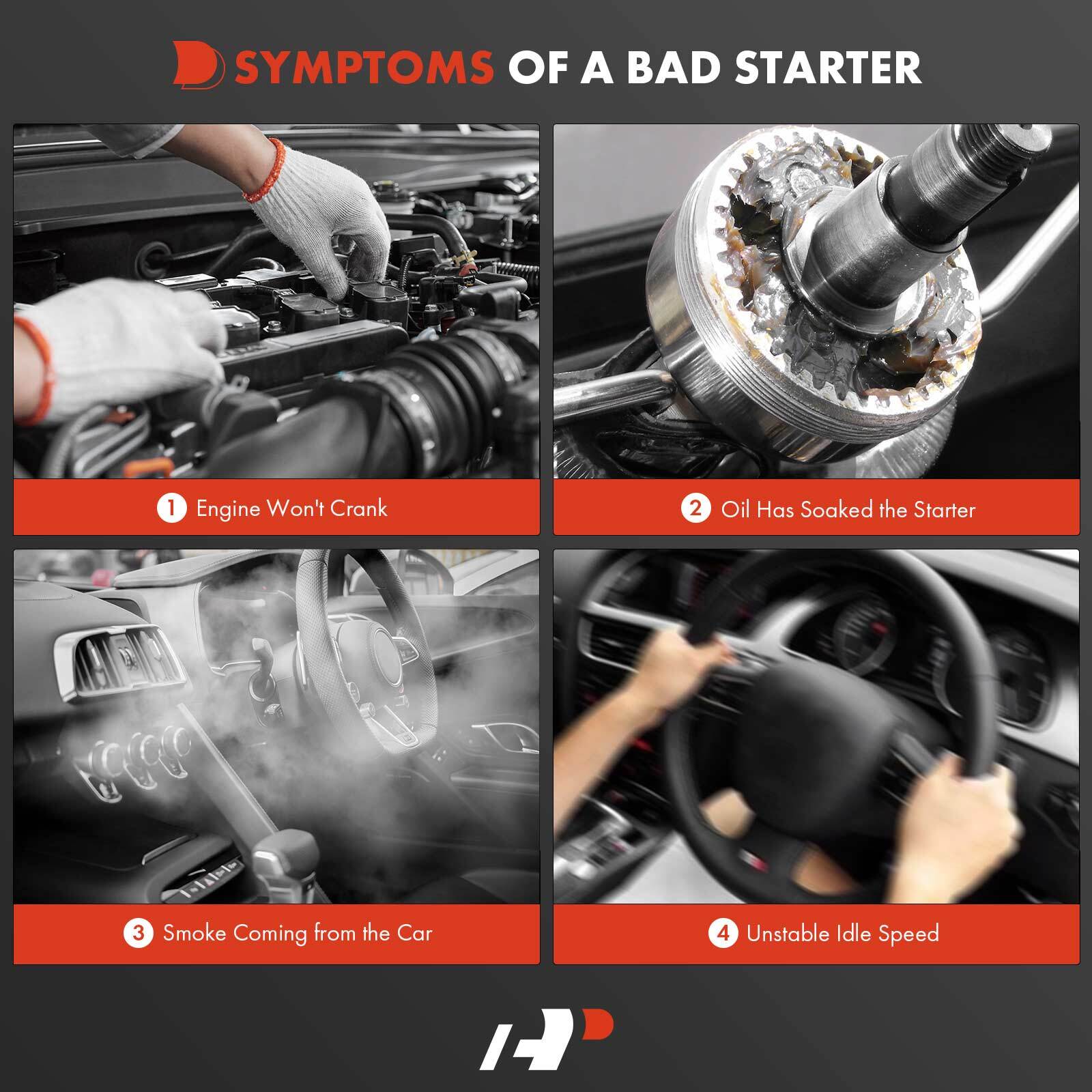 SYMPTOMS OF A BAD STARTER

1 Engine Won't Crank

2 Oil Has Soaked the Starter

3 Smoke Coming from the Car

4 Unstable Idle Speed