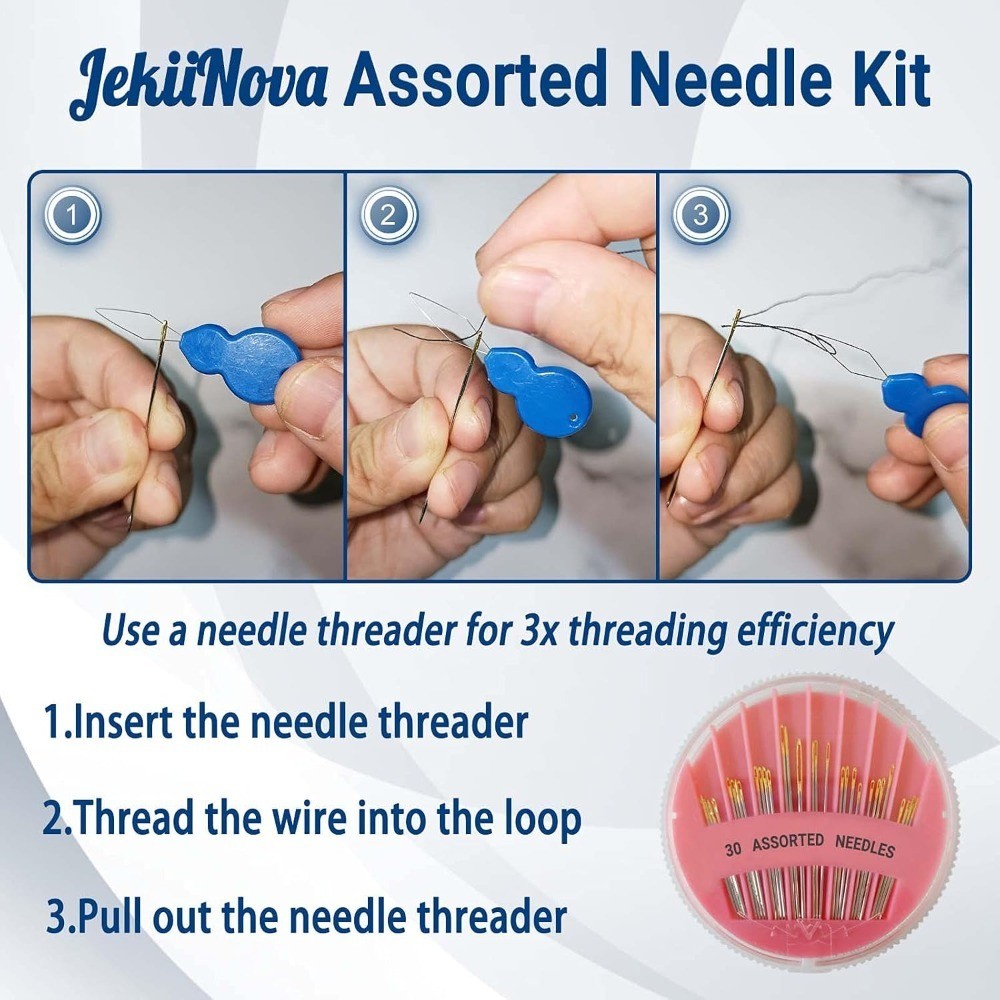 JekiiNova Assorted Needle Kit

1

2

3

Use a needle threader for 3x threading efficiency

1.Insert the needle threader

2.Thread the wire into the loop

3.Pull out the needle threader

30 ASSORTED NEEDLES