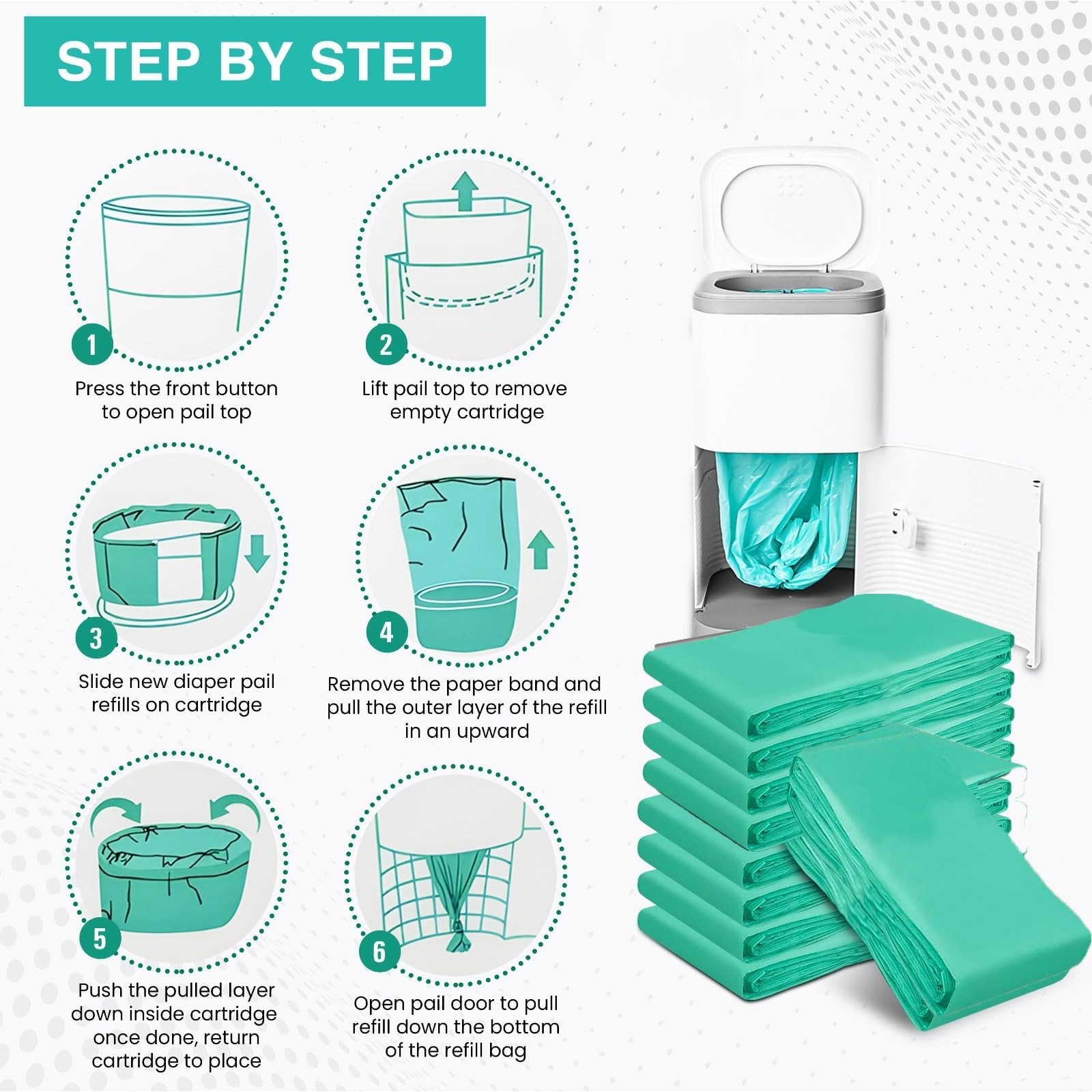 STEP BY STEP

1
Press the front button to open pail top

2
Lift pail top to remove empty cartridge

3
Slide new diaper pail refills on cartridge

4
Remove the paper band and pull the outer layer of the refill in an upward

5
Push the pulled layer down inside cartridge once done, return cartridge to place

6
Open pail door to pull refill down the bottom of the refill bag