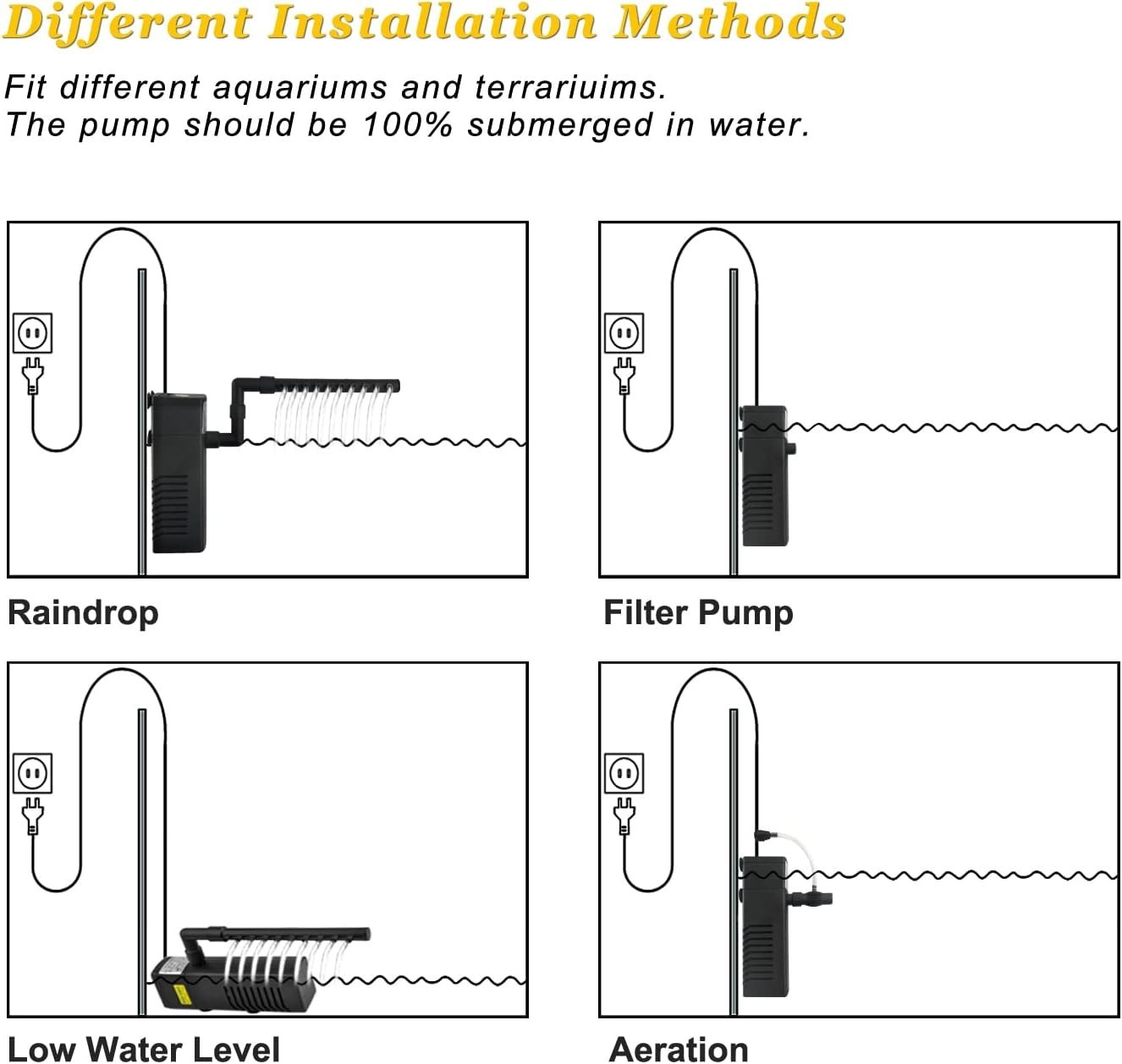 Different Installation Methods

Fit different aquariums and terrariuims.
The pump should be 100% submerged in water.

Raindrop

Filter Pump

Low Water Level

Aeration