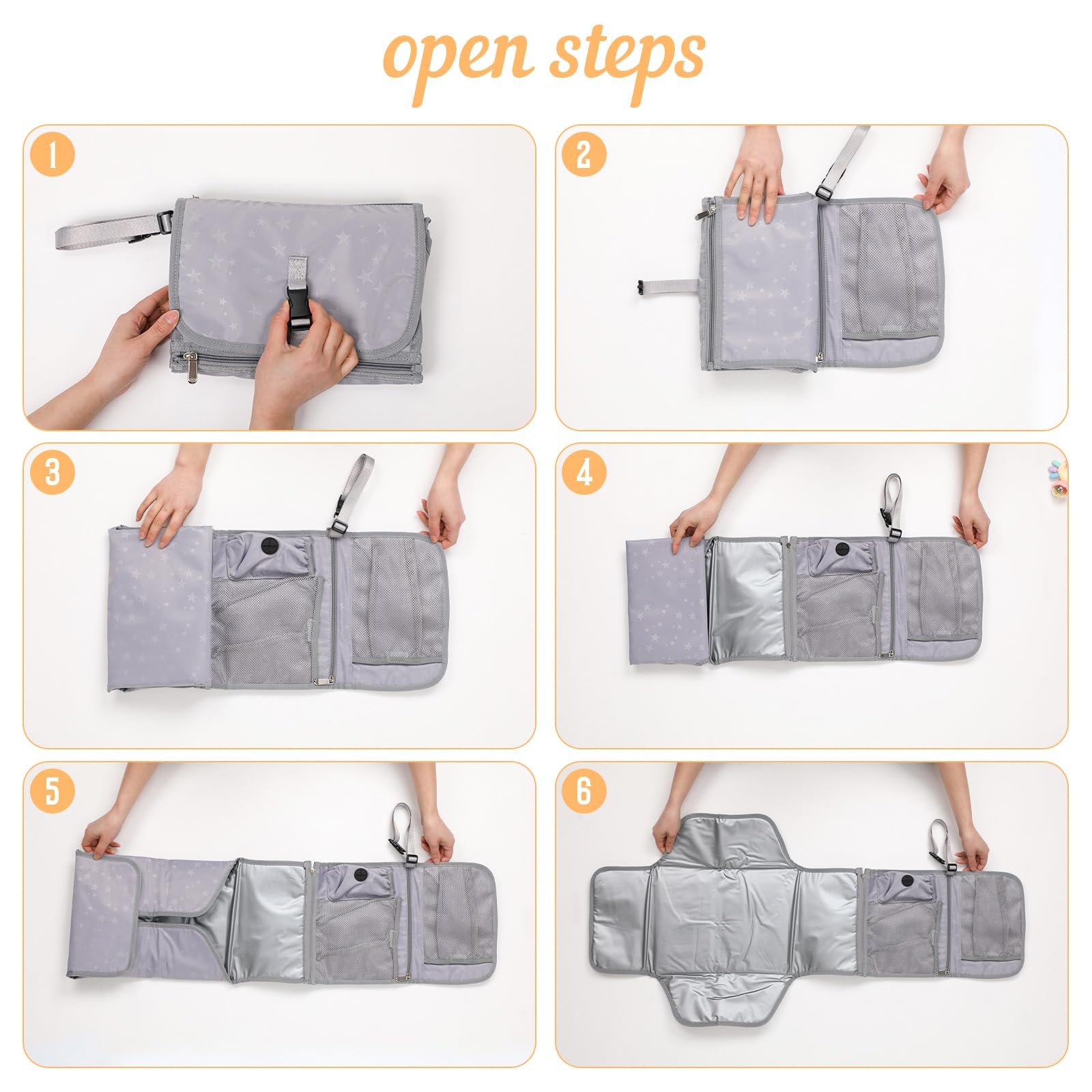 open steps

1

2

3

4

5

6