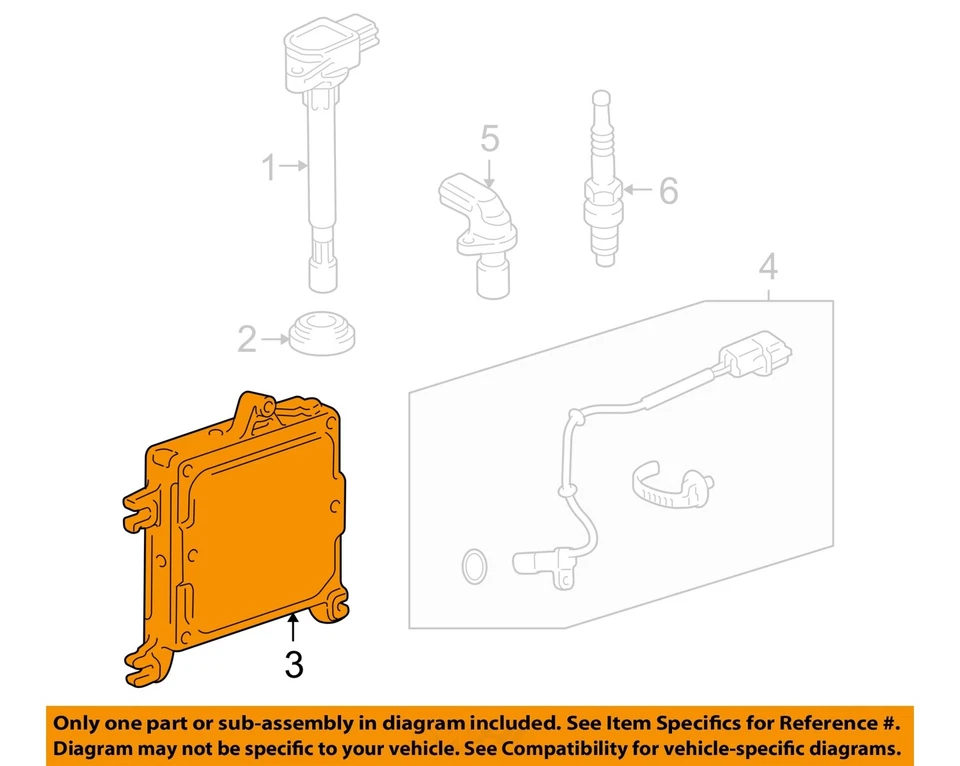 1
5
6
4
2
3

Only one part or sub-assembly in diagram included. See Item Specifics for Reference #. Diagram may not be specific to your vehicle. See Compatibility for vehicle-specific diagrams.