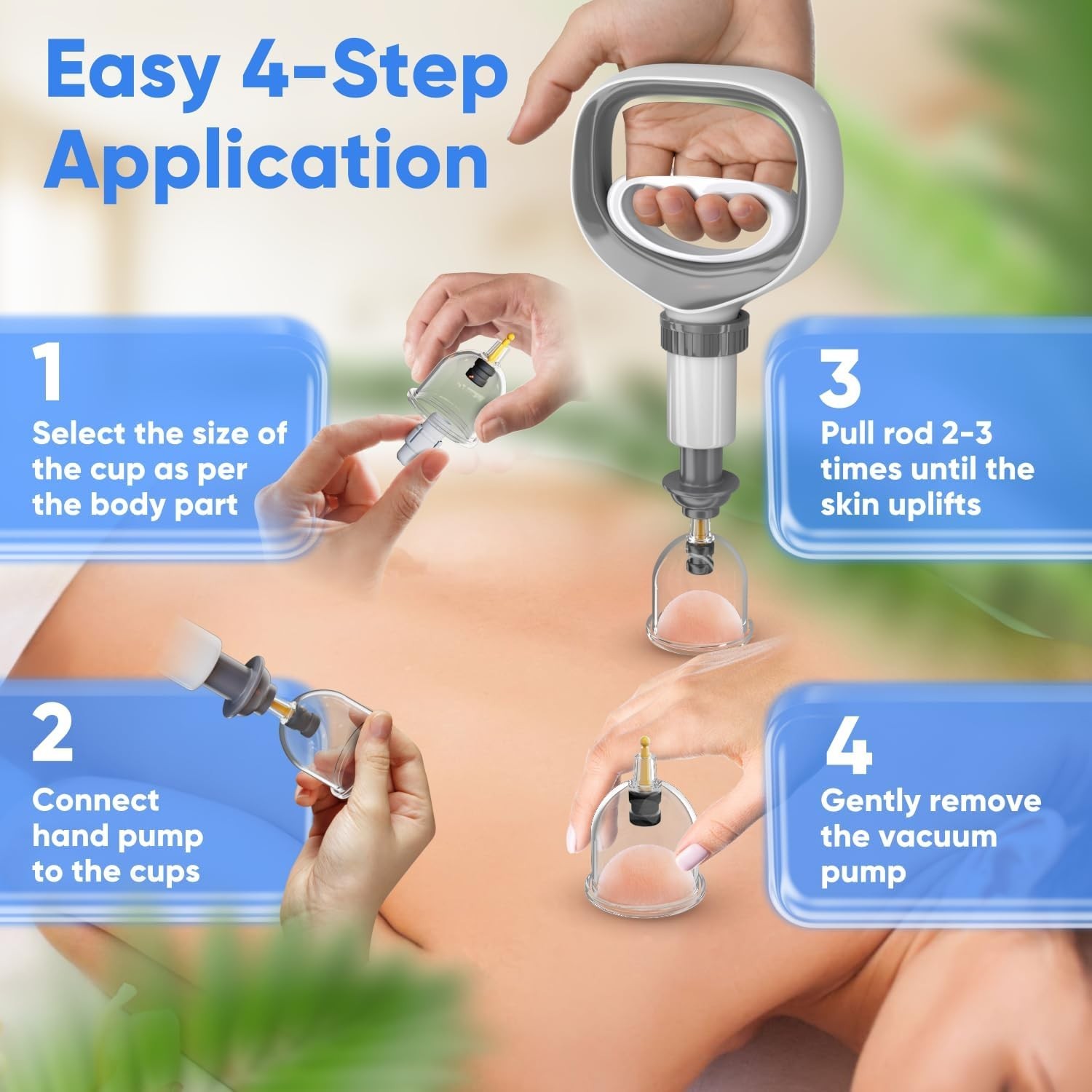 Easy 4-Step Application

1
Select the size of the cup as per the body part

2
Connect hand pump to the cups

3
Pull rod 2-3 times until the skin uplifts

4
Gently remove the vacuum pump