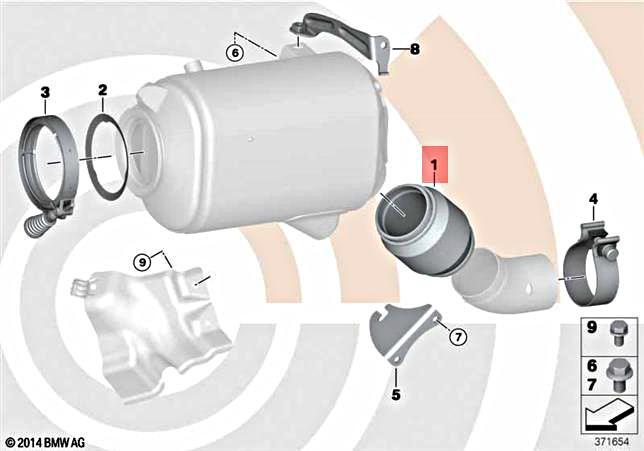 6
8
3
2
1
4
9
7
5
9
6
7
© 2014 BMW AG
371654