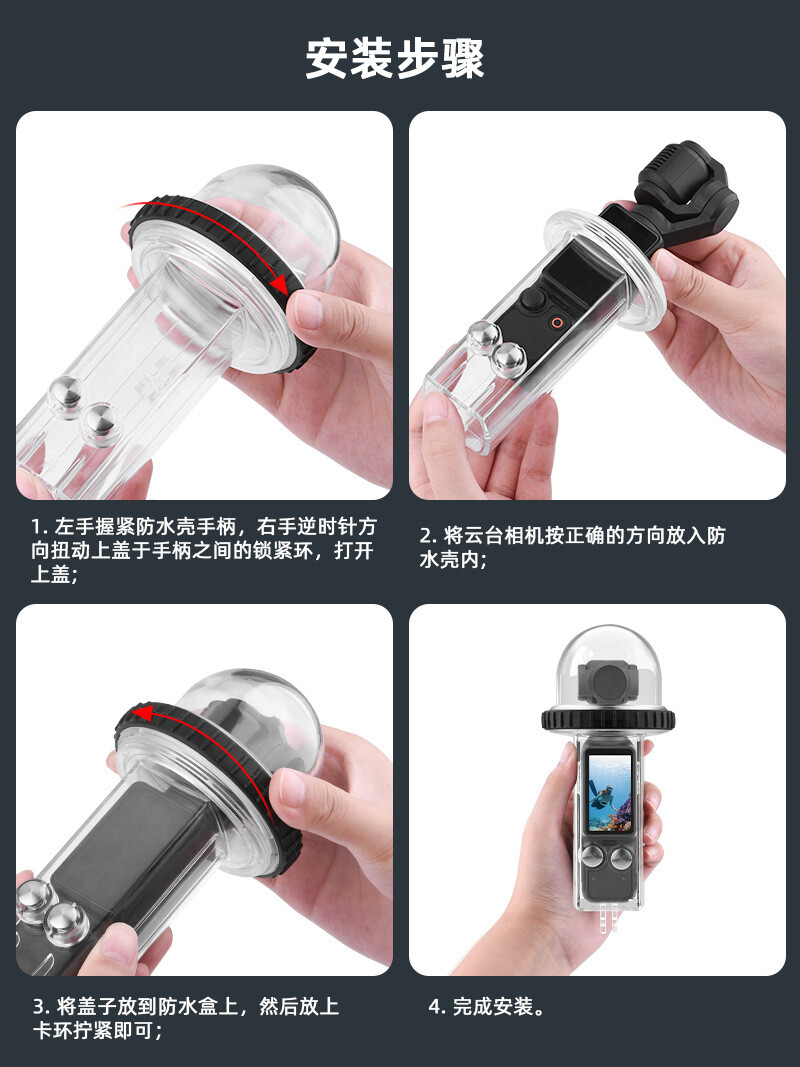 安装步骤

1. 左手握紧防水壳手柄，右手逆时针方向扭动上盖于手柄之间的锁紧环，打开上盖；

2. 将云台相机按正确的方向放入防水壳内；

3. 将盖子放到防水盒上，然后放上卡环拧紧即可；

4. 完成安装。