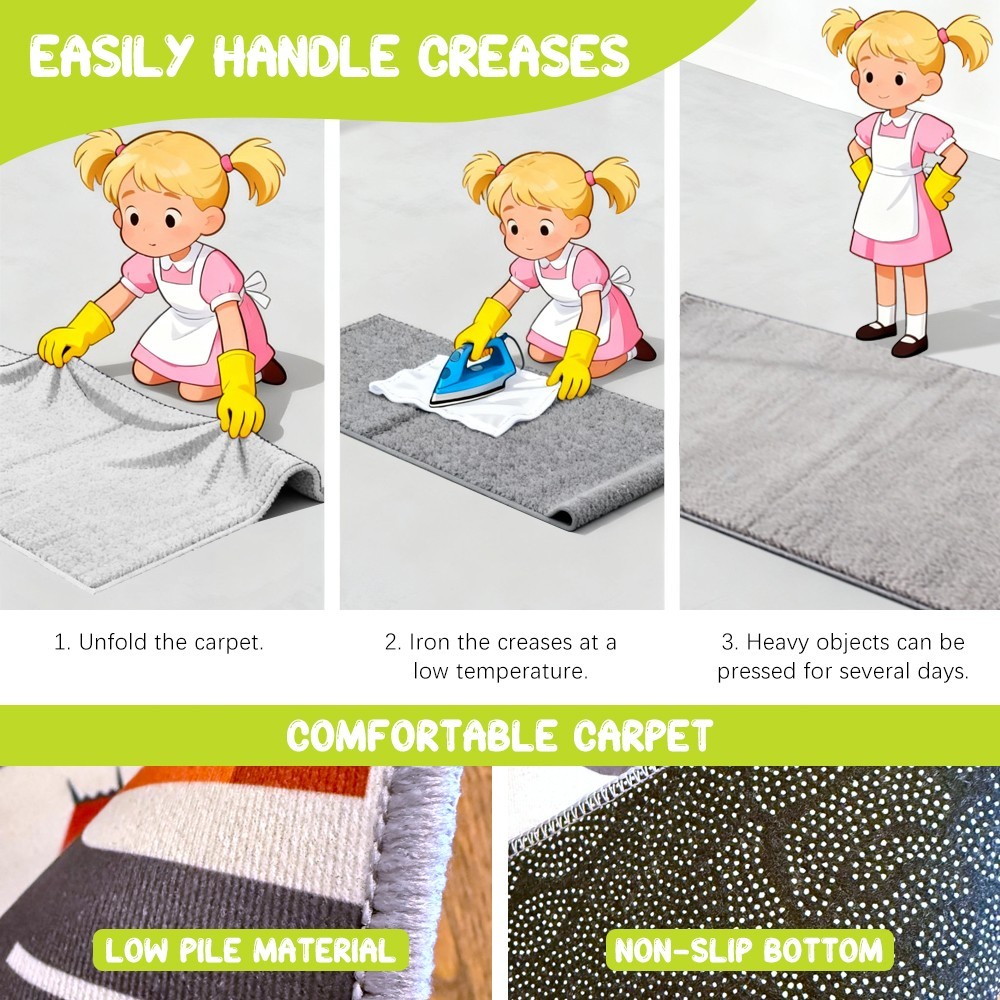 EASILY HANDLE CREASES

1. Unfold the carpet.

2. Iron the creases at a low temperature.

3. Heavy objects can be pressed for several days.

COMFORTABLE CARPET

LOW PILE MATERIAL

NON-SLIP BOTTOM