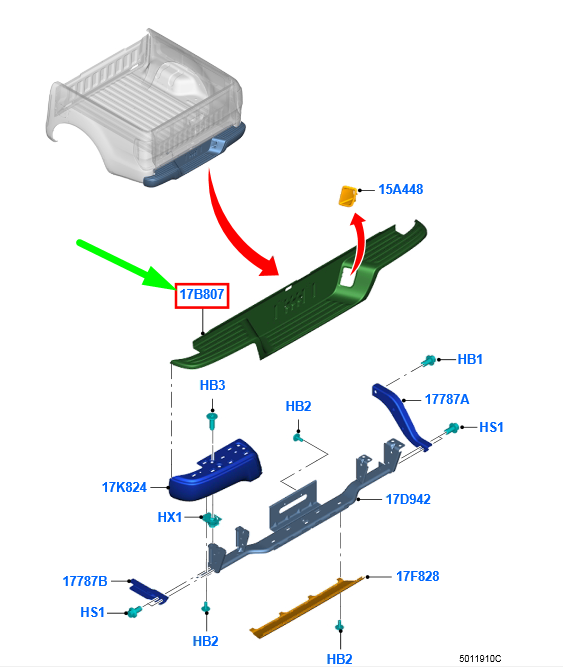 15A448

17B807

HB1

HB3

HB2

17787A

HS1

17K824

17D942

HX1

17787B

17F828

HS1

HB2

HB2

5011910C