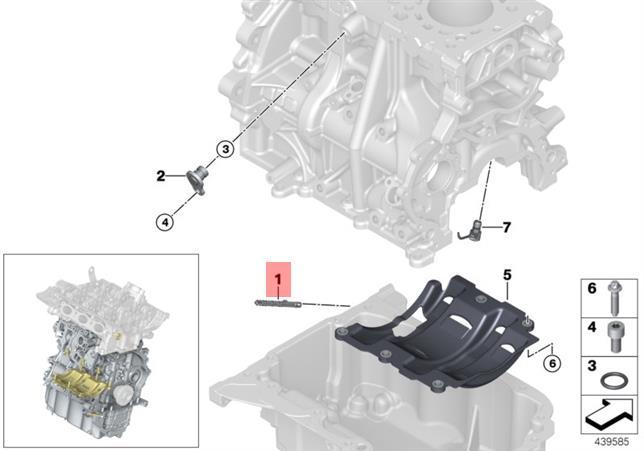 3
2
4
7
1
5
6
6
4
3
439585