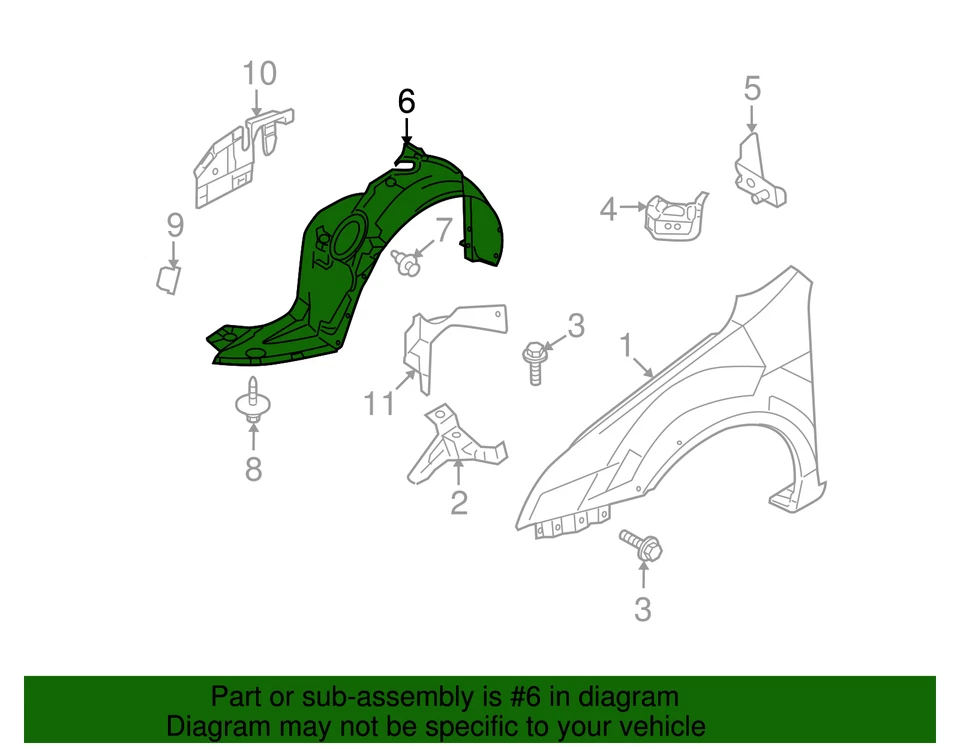 10
6
5
9
7
4
3
1
11
8
2
3

Part or sub-assembly is #6 in diagram
Diagram may not be specific to your vehicle