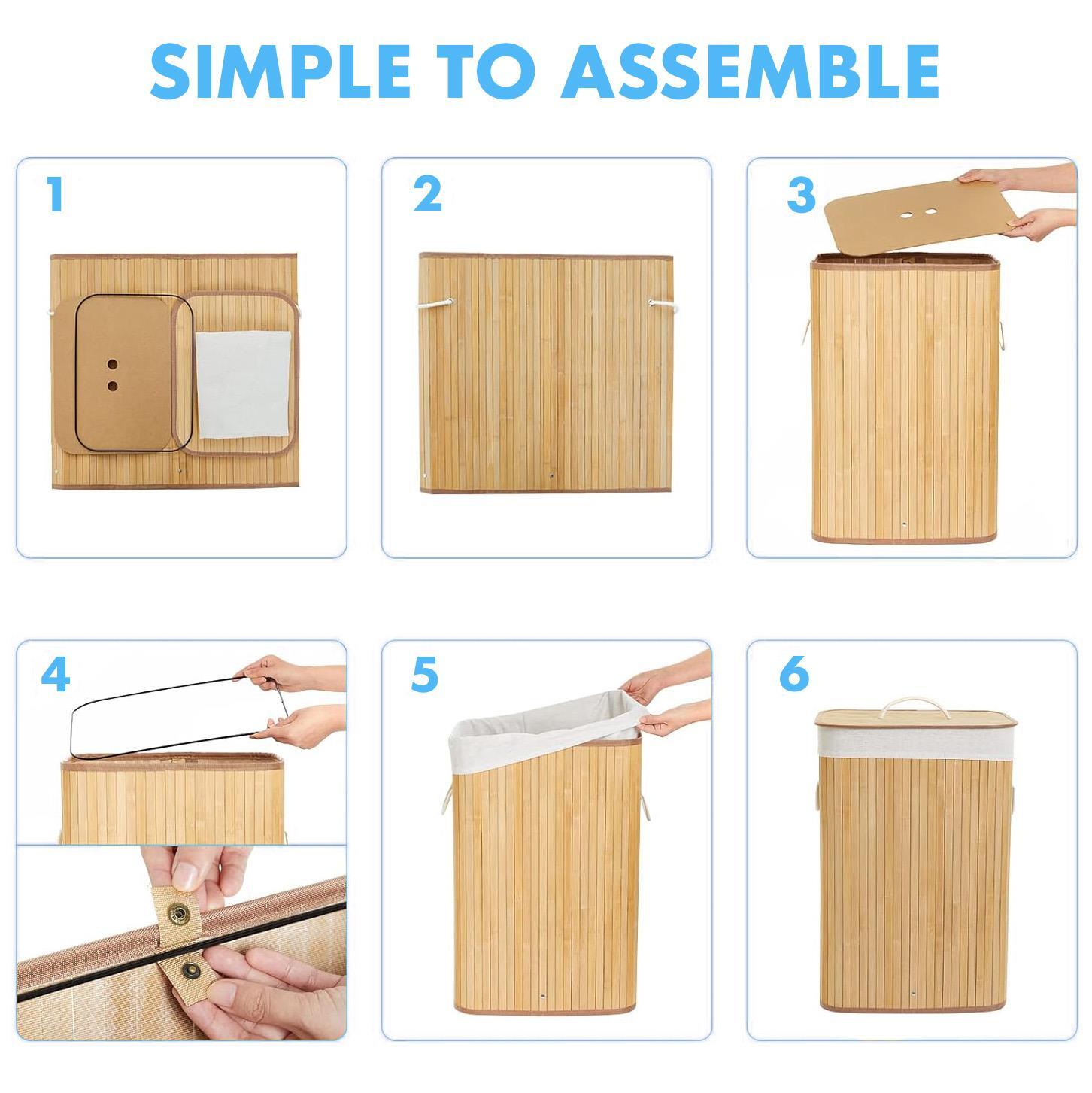 SIMPLE TO ASSEMBLE

1

2

3

4

5

6