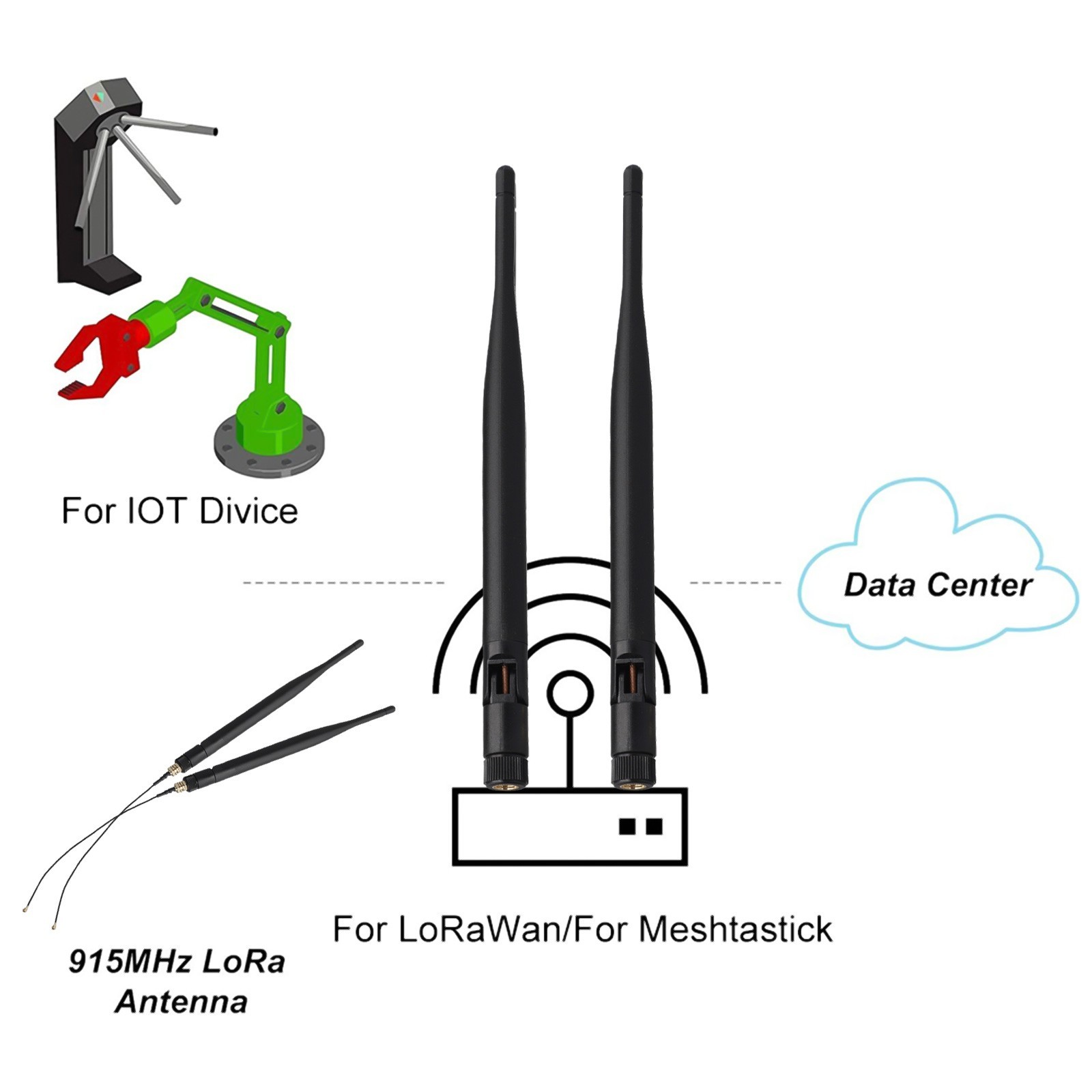 For IOT Divice

Data Center

For LoRaWan/For Meshtastick

915MHz LoRa Antenna