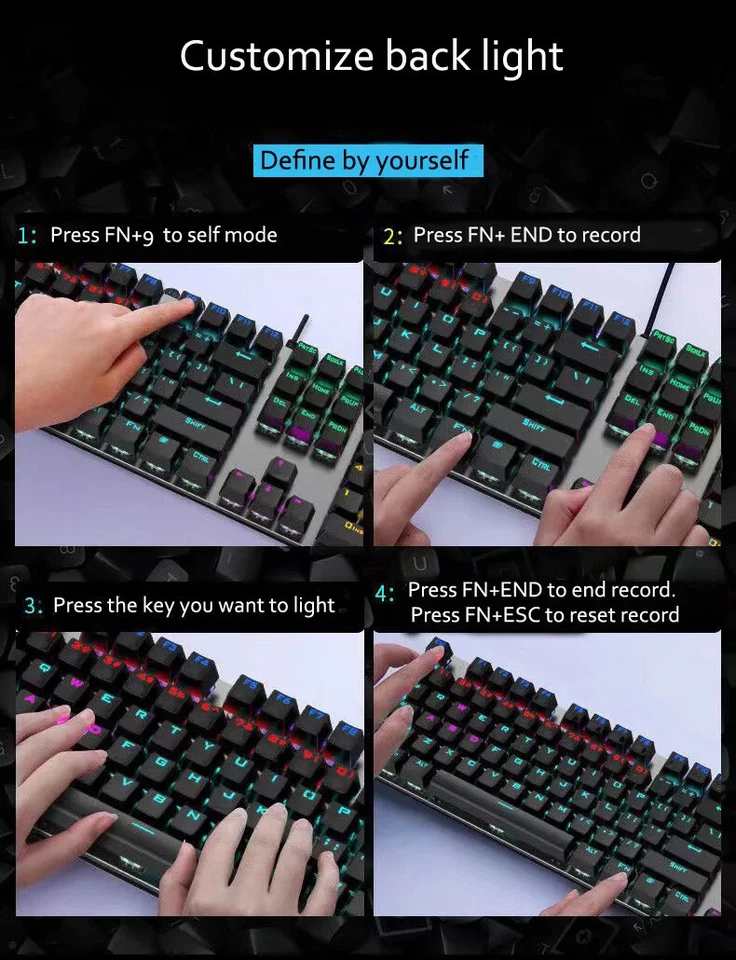 Customize back light

Define by yourself

1: Press FN+9 to self mode

2: Press FN+ END to record

3: Press the key you want to light

4: Press FN+END to end record.
Press FN+ESC to reset record