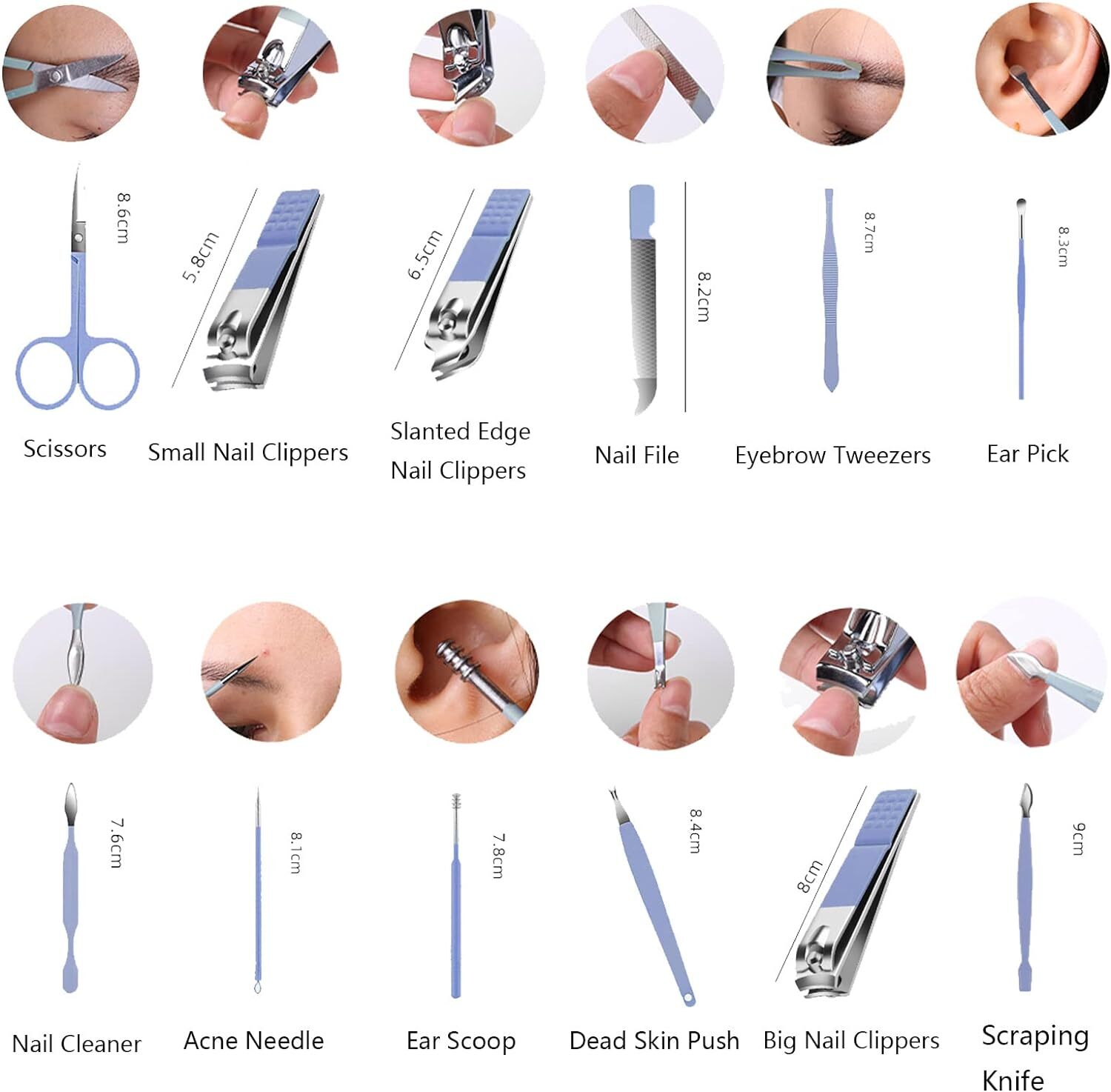 8.6cm
5.8cm
6.5cm
8.2cm
8.7cm
8.3cm

Scissors
Small Nail Clippers
Slanted Edge Nail Clippers
Nail File
Eyebrow Tweezers
Ear Pick

7.6cm
8.1cm
7.8cm
8.4cm
8cm
9cm

Nail Cleaner
Acne Needle
Ear Scoop
Dead Skin Push
Big Nail Clippers
Scraping Knife