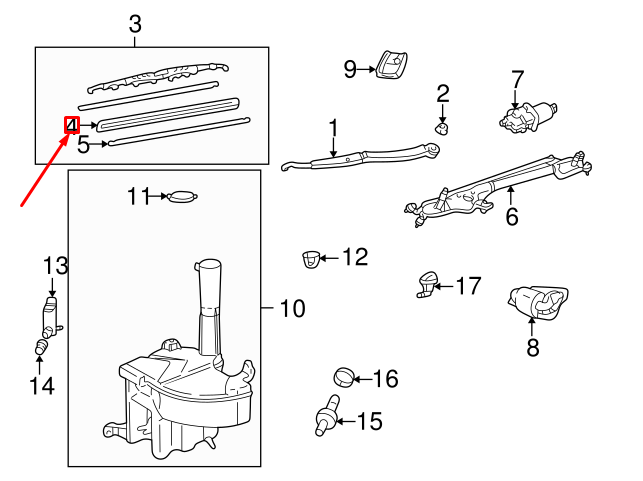 3
9
2
7
4
5
1
6
11
12
13
17
10
8
14
16
15