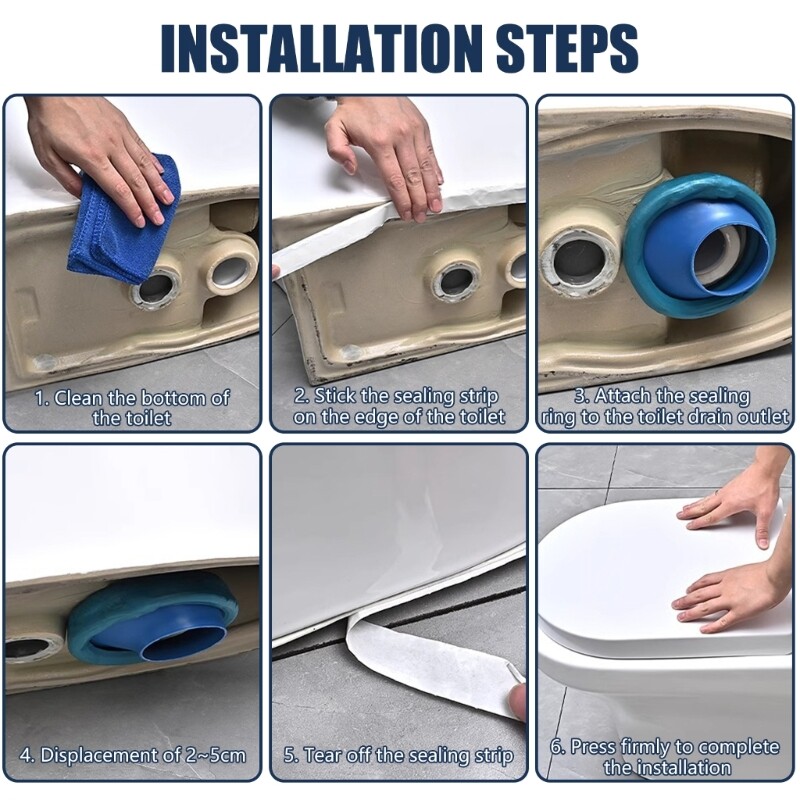 INSTALLATION STEPS

1. Clean the bottom of the toilet

2. Stick the sealing strip on the edge of the toilet

3. Attach the sealing ring to the toilet drain outlet

4. Displacement of 2~5cm

5. Tear off the sealing strip

6. Press firmly to complete the installation