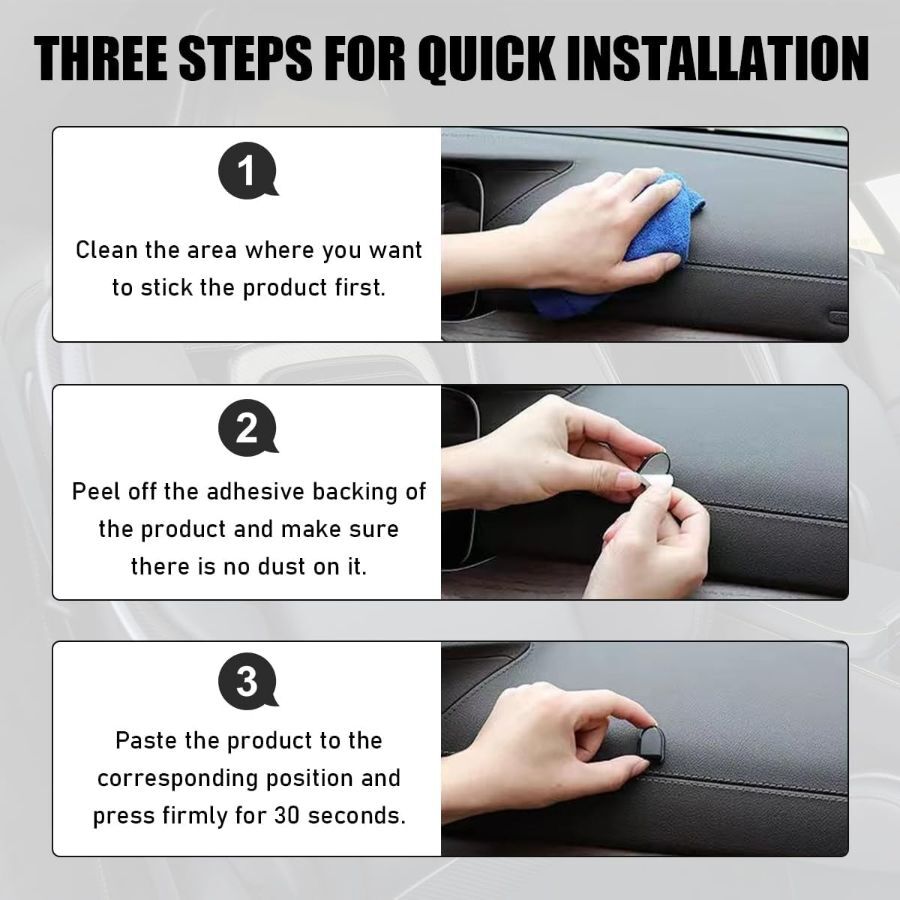 THREE STEPS FOR QUICK INSTALLATION

1

Clean the area where you want to stick the product first.

2

Peel off the adhesive backing of the product and make sure there is no dust on it.

3

Paste the product to the corresponding position and press firmly for 30 seconds.