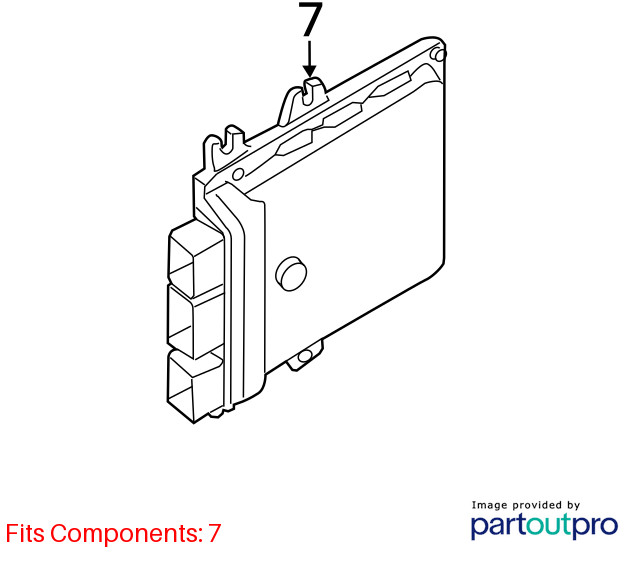 7

Fits Components: 7

Image provided by
partoutpro