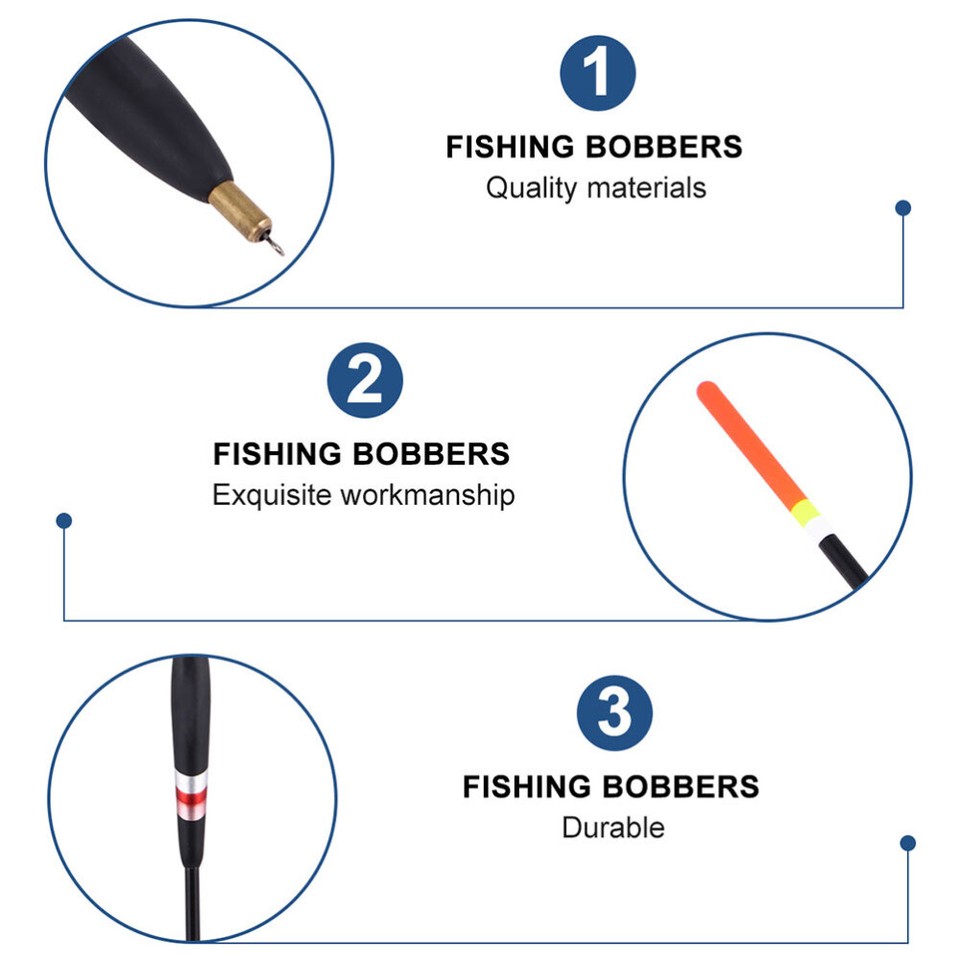 1

FISHING BOBBERS
Quality materials

2

FISHING BOBBERS
Exquisite workmanship

3

FISHING BOBBERS
Durable