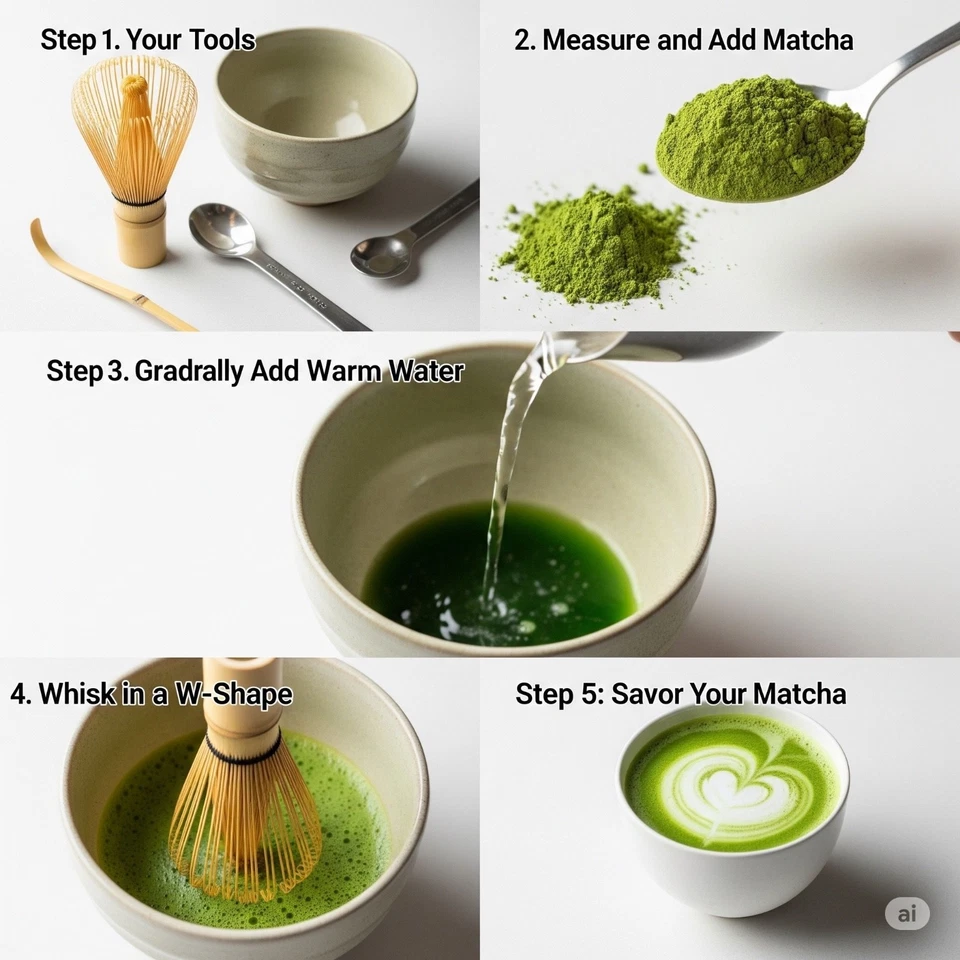 Step 1. Your Tools

2. Measure and Add Matcha

Step 3. Gradrally Add Warm Water

4. Whisk in a W-Shape

Step 5: Savor Your Matcha

ai