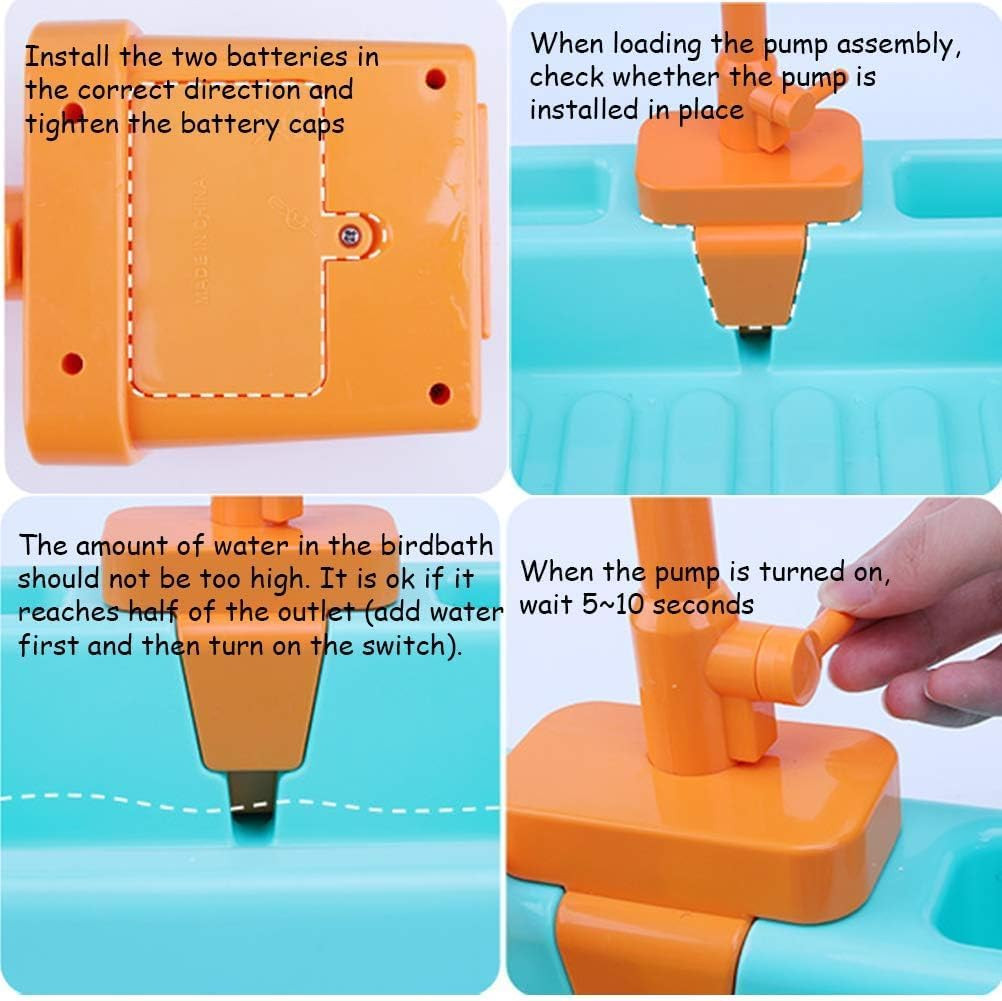 Install the two batteries in the correct direction and tighten the battery caps

MADE IN CHINA

When loading the pump assembly, check whether the pump is installed in place

The amount of water in the birdbath should not be too high. It is ok if it reaches half of the outlet (add water first and then turn on the switch).

When the pump is turned on, wait 5~10 seconds