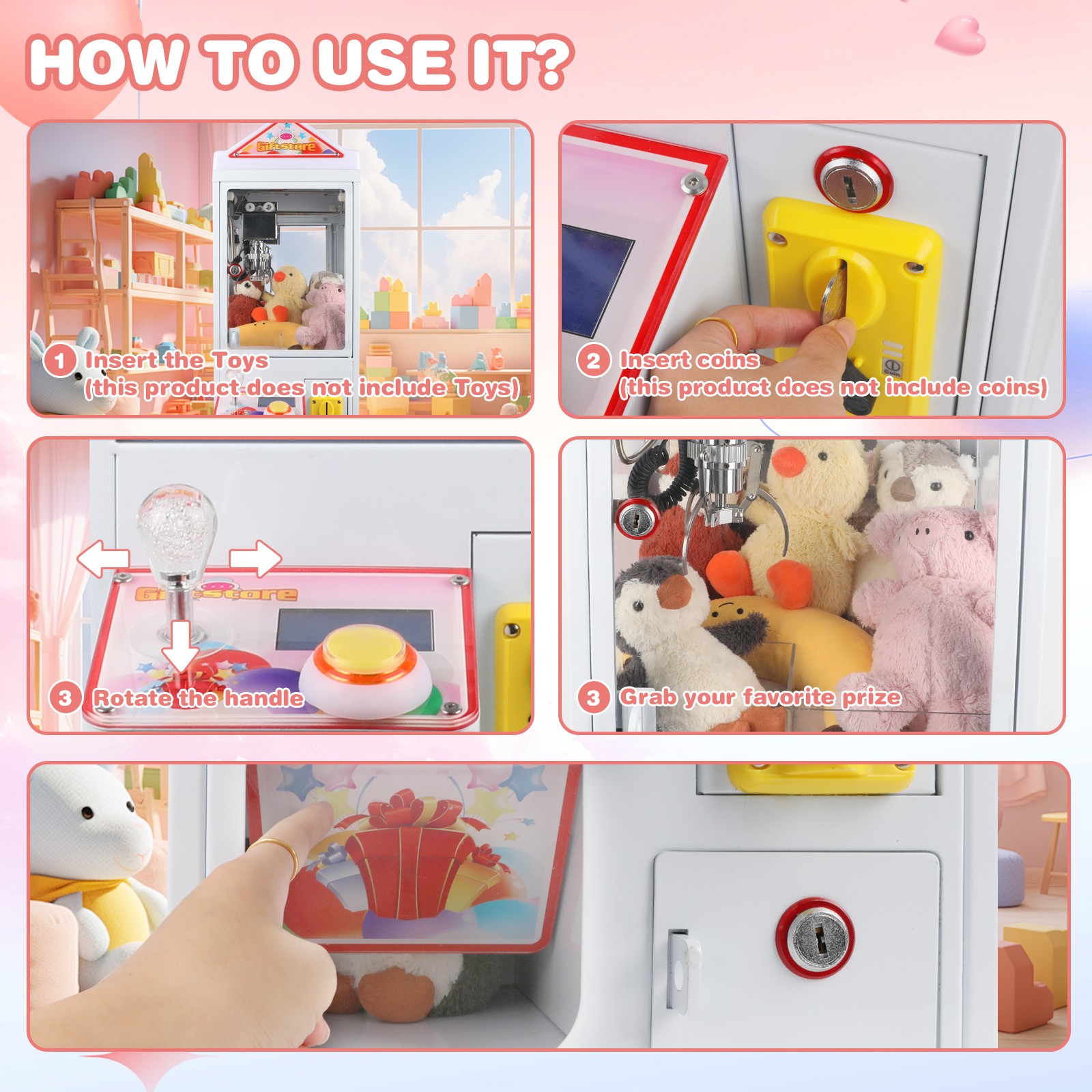 HOW TO USE IT?

Giftstore

1 Insert the Toys (this product does not include Toys)

2 Insert coins (this product does not include coins)

Giftstore

3 Rotate the handle

3 Grab your favorite prize