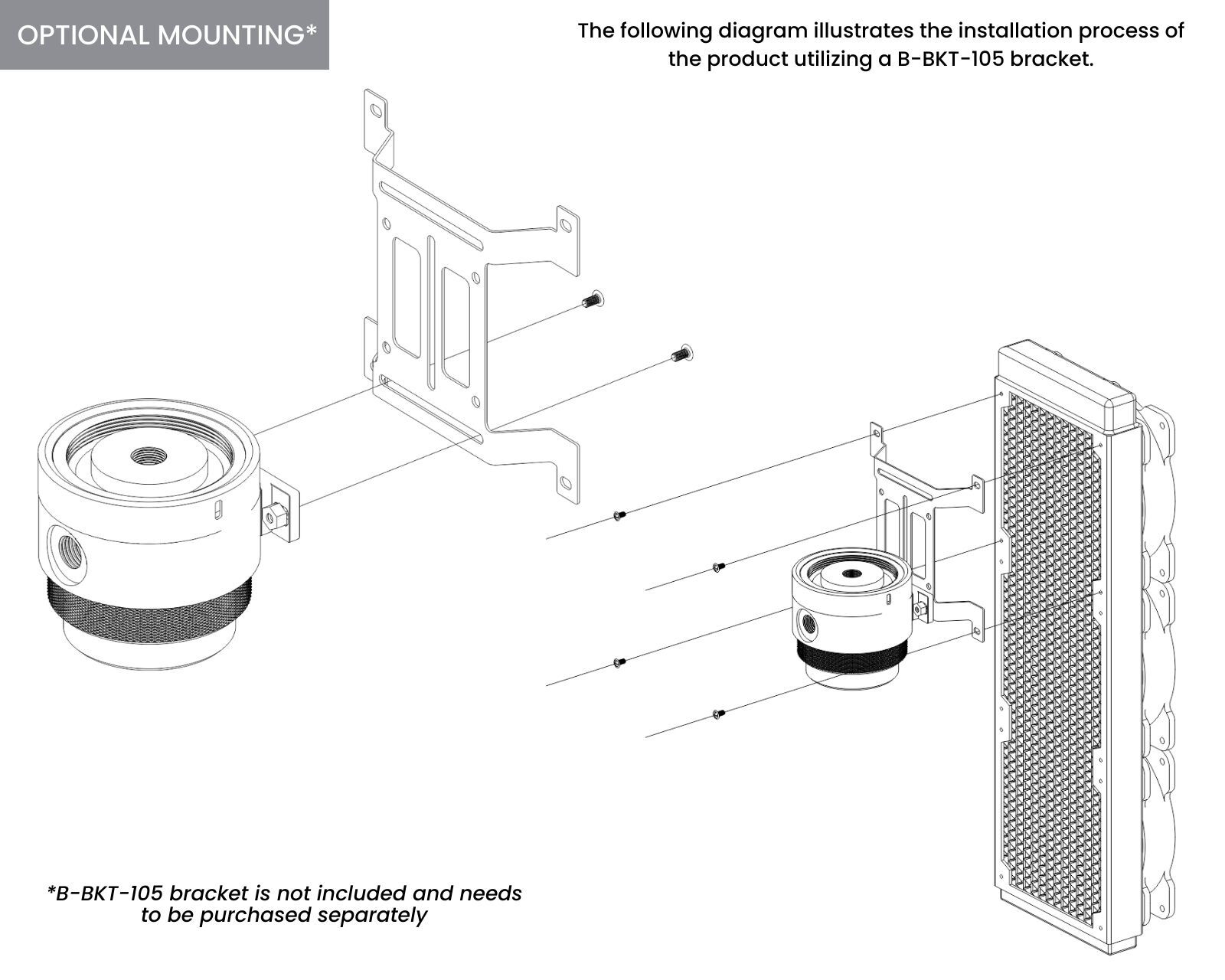 OPTIONAL MOUNTING*

The following diagram illustrates the installation process of the product utilizing a B-BKT-105 bracket.

*B-BKT-105 bracket is not included and needs to be purchased separately