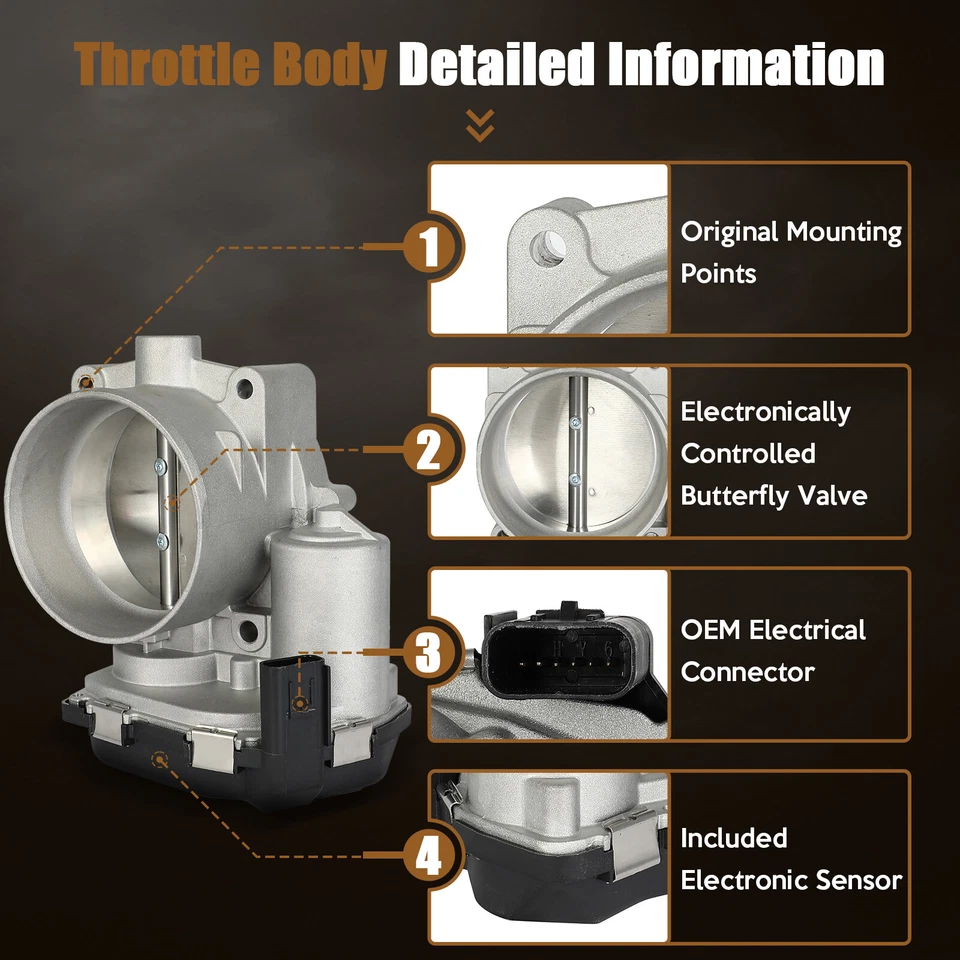 Throttle Body Detailed Information

1

Original Mounting Points

2

Electronically Controlled Butterfly Valve

3

OEM Electrical Connector

4

Included Electronic Sensor