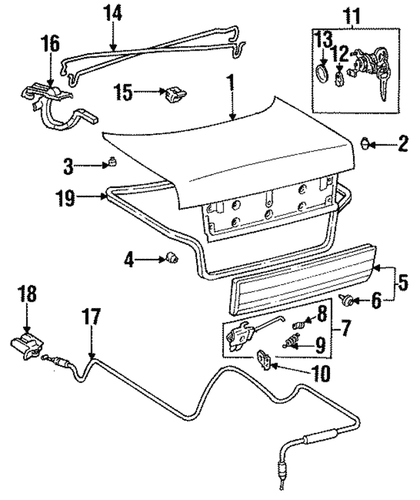 14
11
16
13
12
15
1
2
3
19
4
5
6
18
17
8
7
9
10