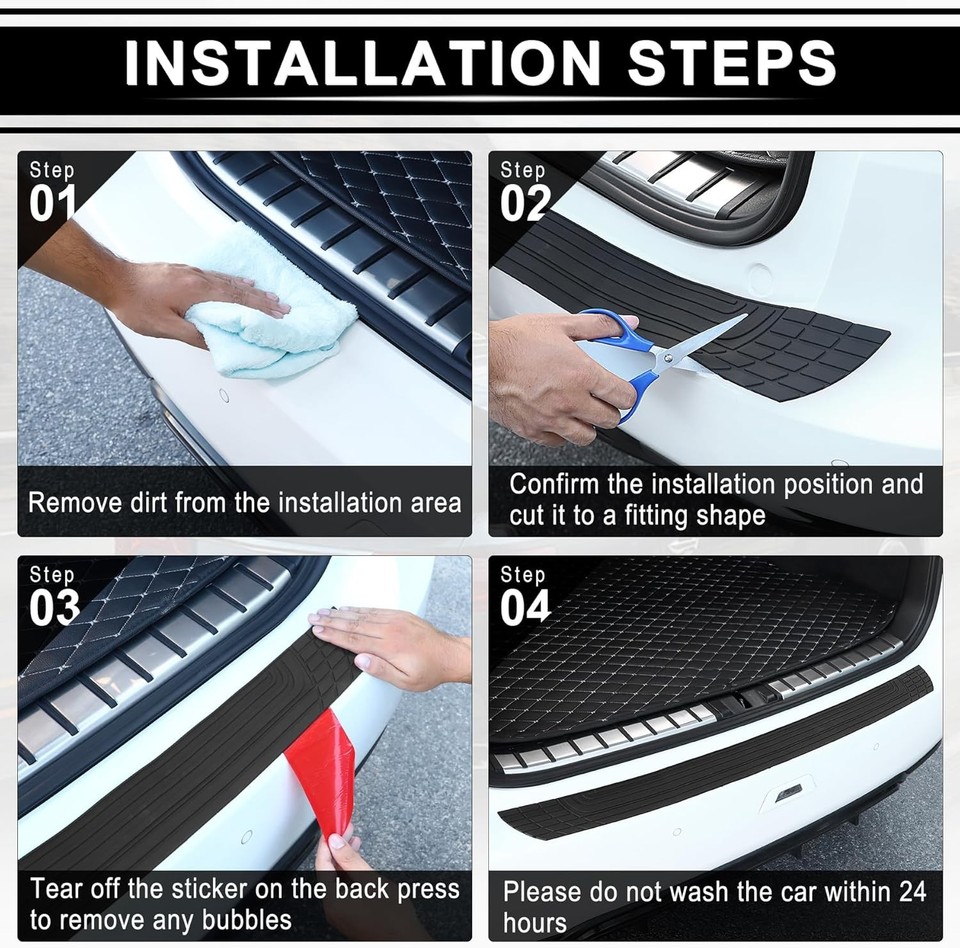 INSTALLATION STEPS

Step
01

Remove dirt from the installation area

Step
02

Confirm the installation position and cut it to a fitting shape

Step
03

Tear off the sticker on the back press to remove any bubbles

Step
04

Please do not wash the car within 24 hours