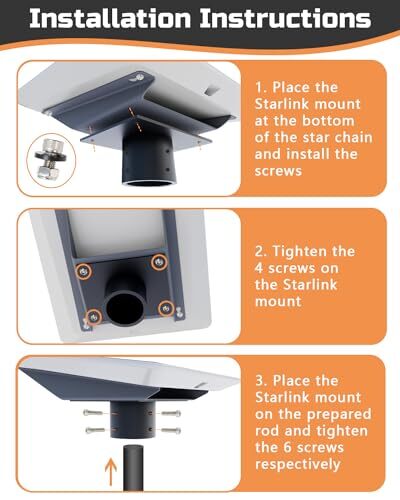 Installation Instructions

1. Place the Starlink mount at the bottom of the star chain and install the screws

2. Tighten the 4 screws on the Starlink mount

3. Place the Starlink mount on the prepared rod and tighten the 6 screws respectively