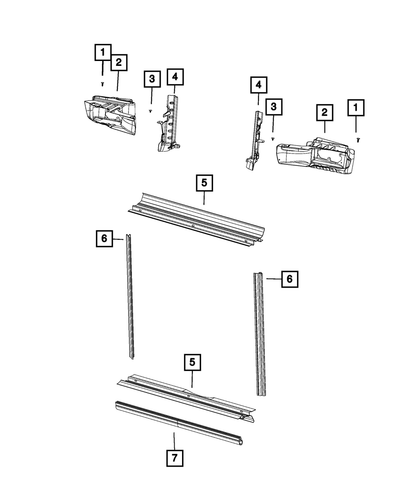 1
2
3
4
4
3
2
1
5
6
6
5
7