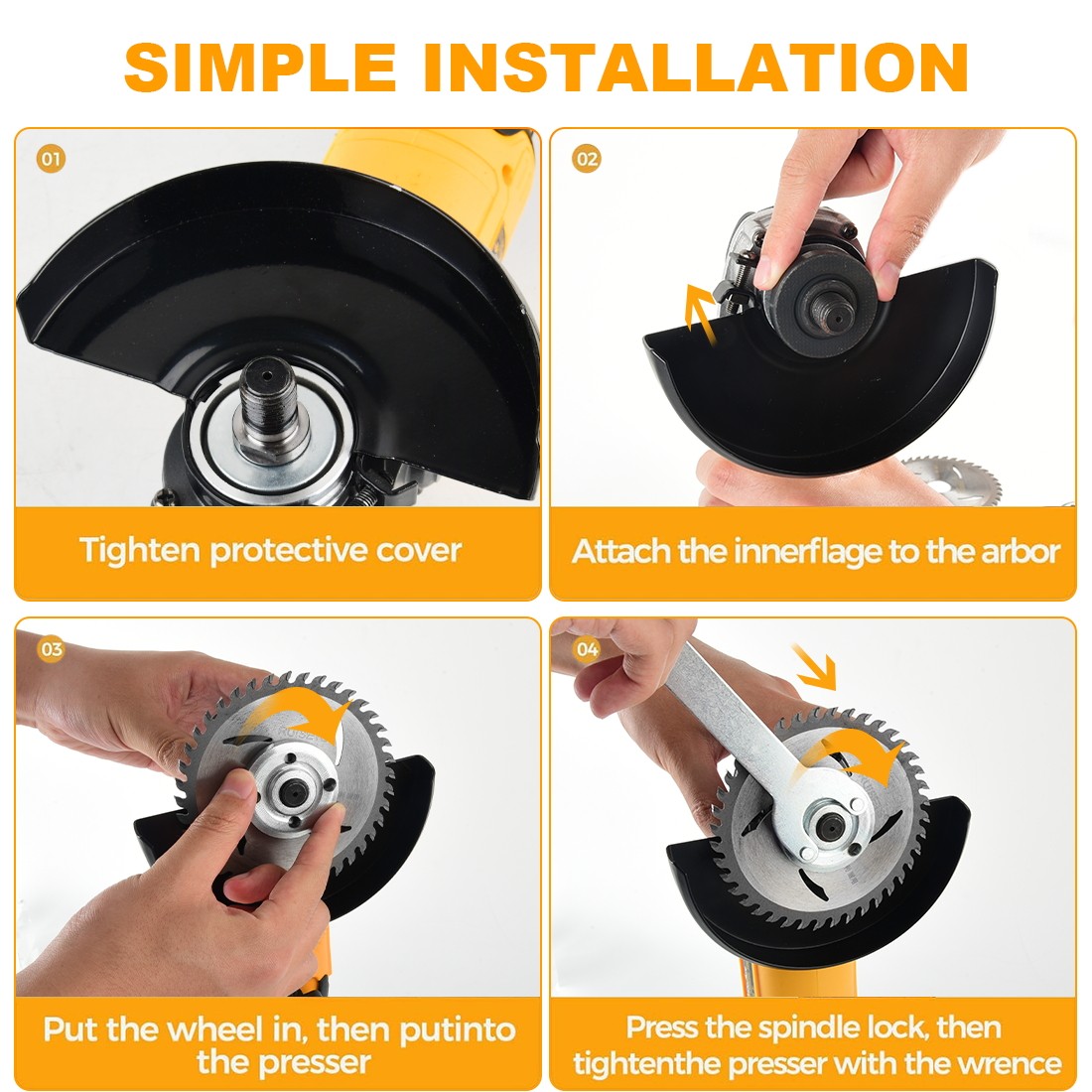 SIMPLE INSTALLATION

01

Tighten protective cover

02

Attach the innerflage to the arbor

03

Put the wheel in, then putinto the presser

04

Press the spindle lock, then tightenthe presser with the wrence