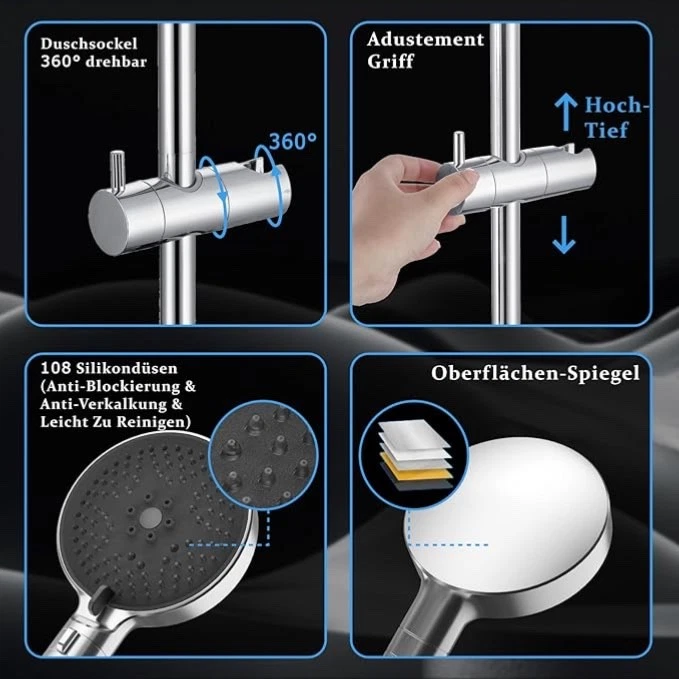 Duschsockel 360° drehbar

360°

Adustement Griff

Hoch-Tief

108 Silikondüsen (Anti-Blockierung & Anti-Verkalkung & Leicht Zu Reinigen)

Oberflächen-Spiegel