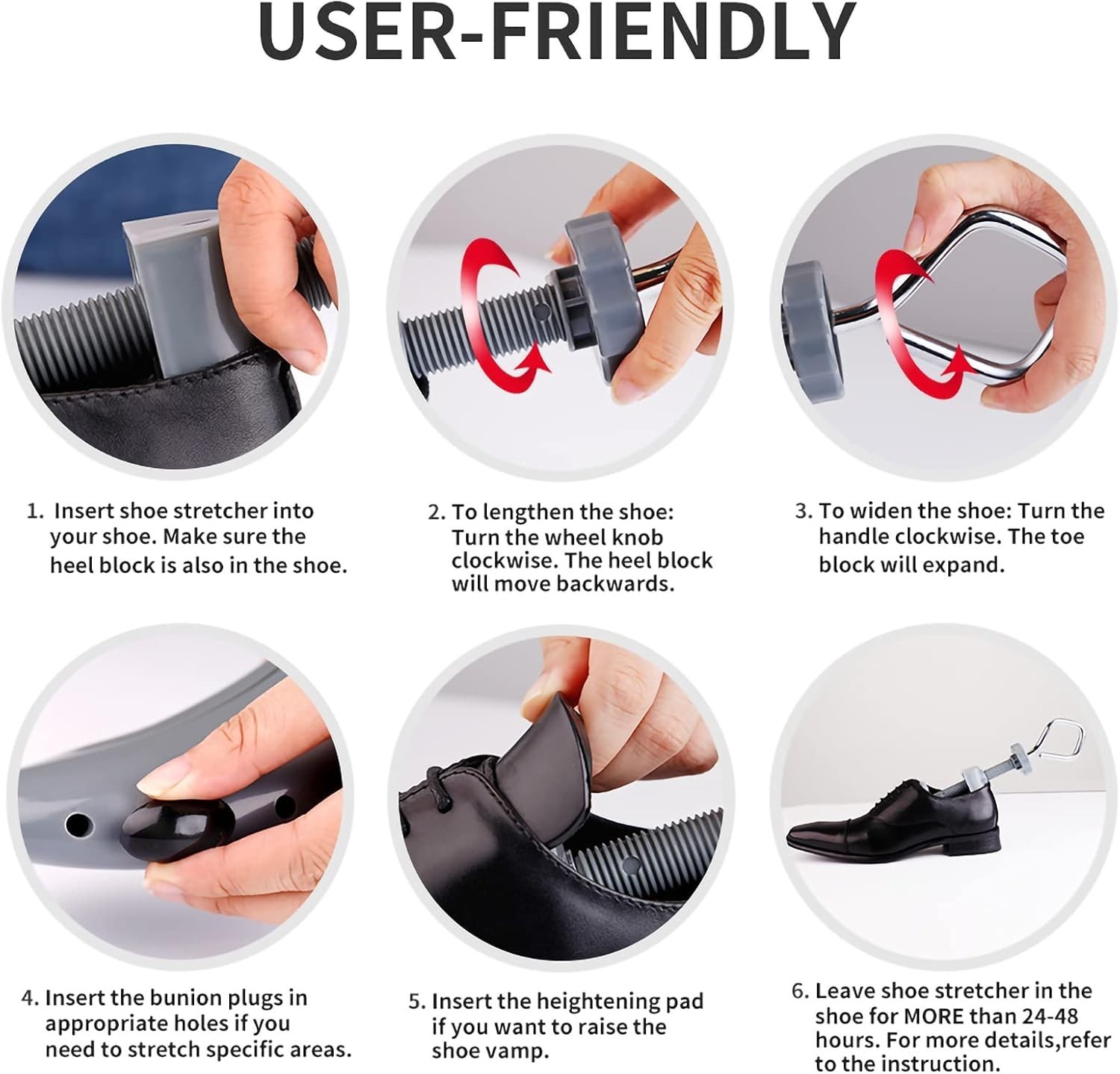 USER-FRIENDLY

1. Insert shoe stretcher into your shoe. Make sure the heel block is also in the shoe.

2. To lengthen the shoe: Turn the wheel knob clockwise. The heel block will move backwards.

3. To widen the shoe: Turn the handle clockwise. The toe block will expand.

4. Insert the bunion plugs in appropriate holes if you need to stretch specific areas.

5. Insert the heightening pad if you want to raise the shoe vamp.

6. Leave shoe stretcher in the shoe for MORE than 24-48 hours. For more details,refer to the instruction.