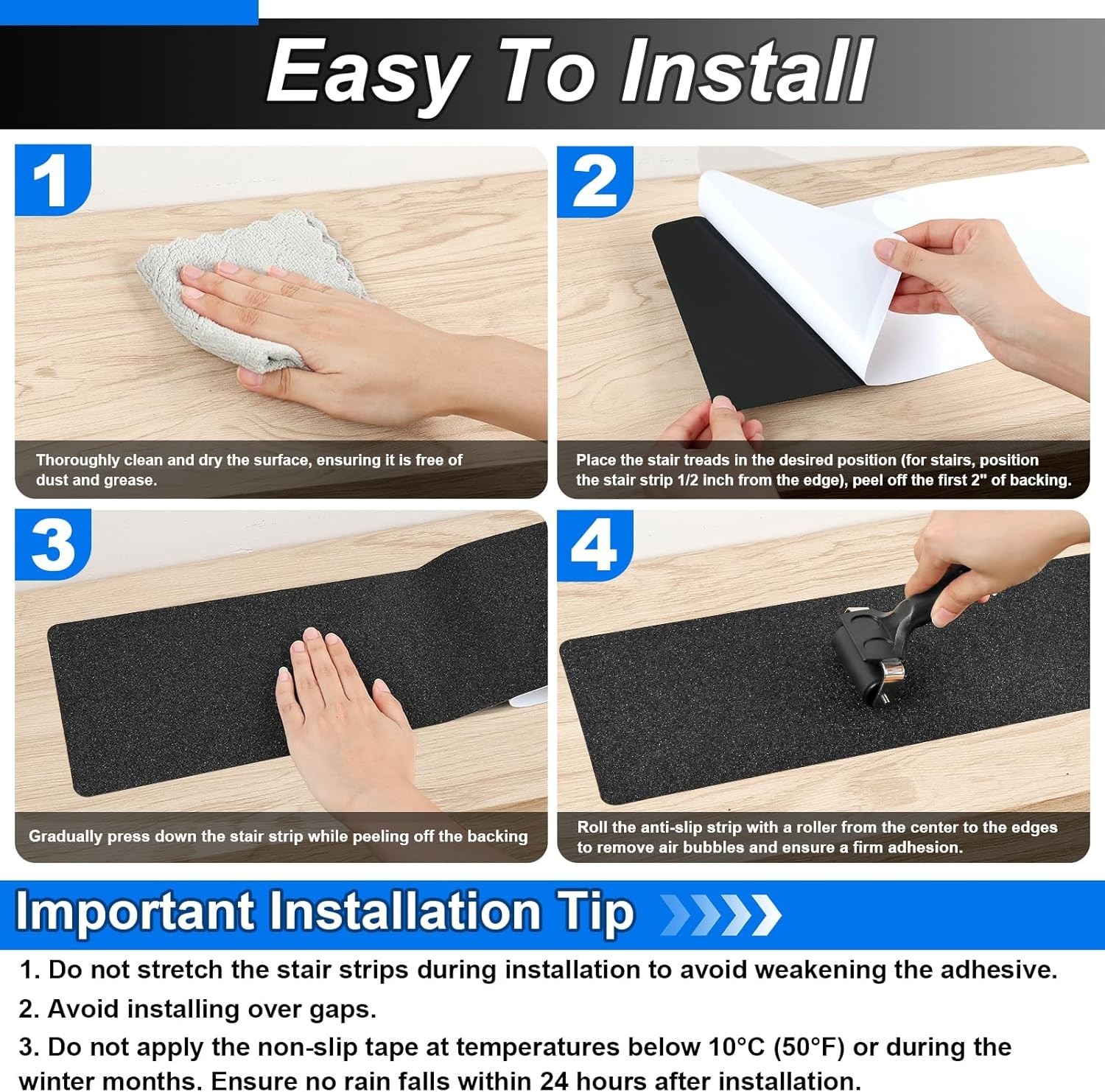 Easy To Install

1

Thoroughly clean and dry the surface, ensuring it is free of dust and grease.

2

Place the stair treads in the desired position (for stairs, position the stair strip 1/2 inch from the edge), peel off the first 2" of backing.

3

Gradually press down the stair strip while peeling off the backing

4

Roll the anti-slip strip with a roller from the center to the edges to remove air bubbles and ensure a firm adhesion.

Important Installation Tip

1. Do not stretch the stair strips during installation to avoid weakening the adhesive.

2. Avoid installing over gaps.

3. Do not apply the non-slip tape at temperatures below 10°C (50°F) or during the winter months. Ensure no rain falls within 24 hours after installation.