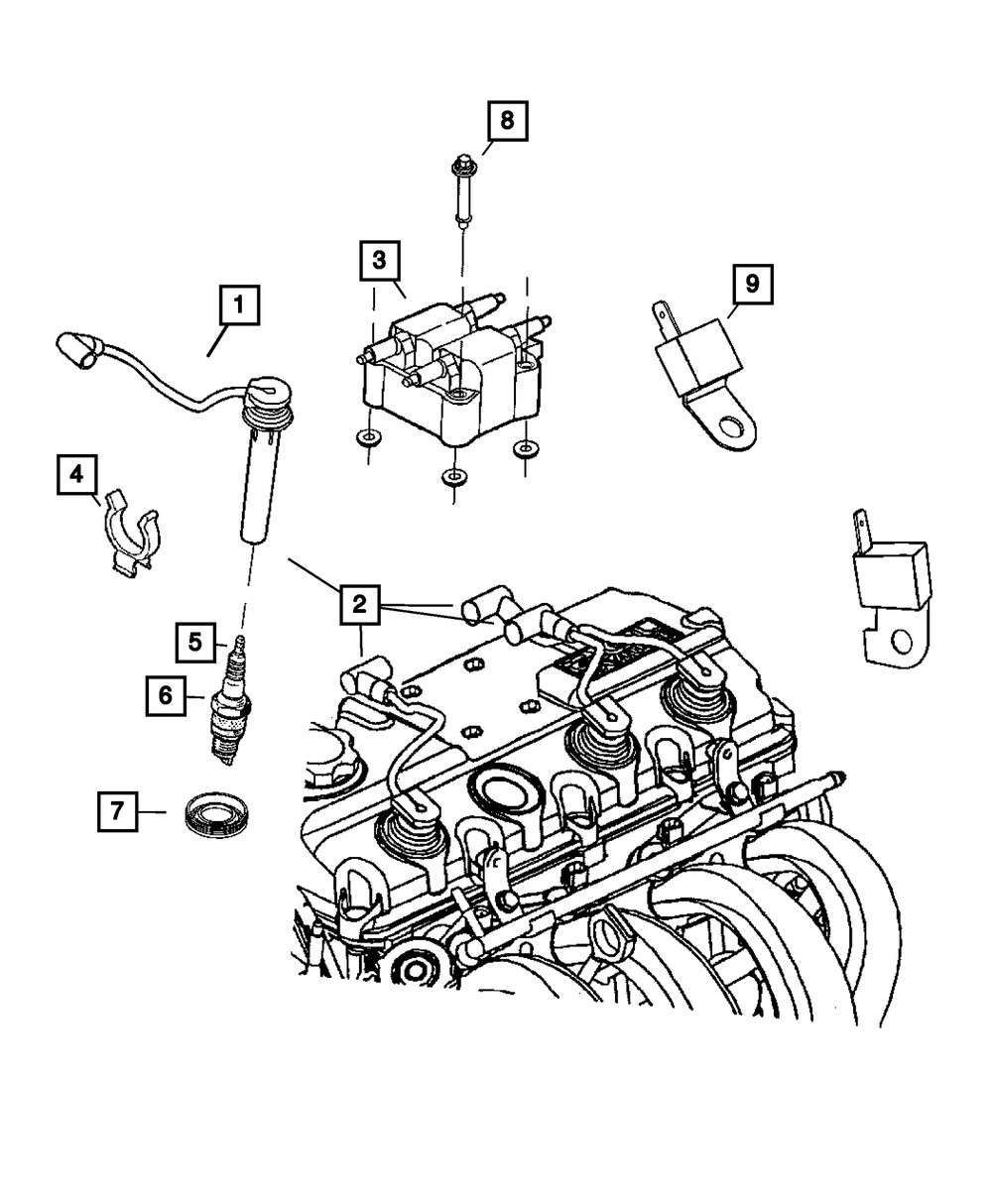 8
3
9
1
4
2
5
6
7