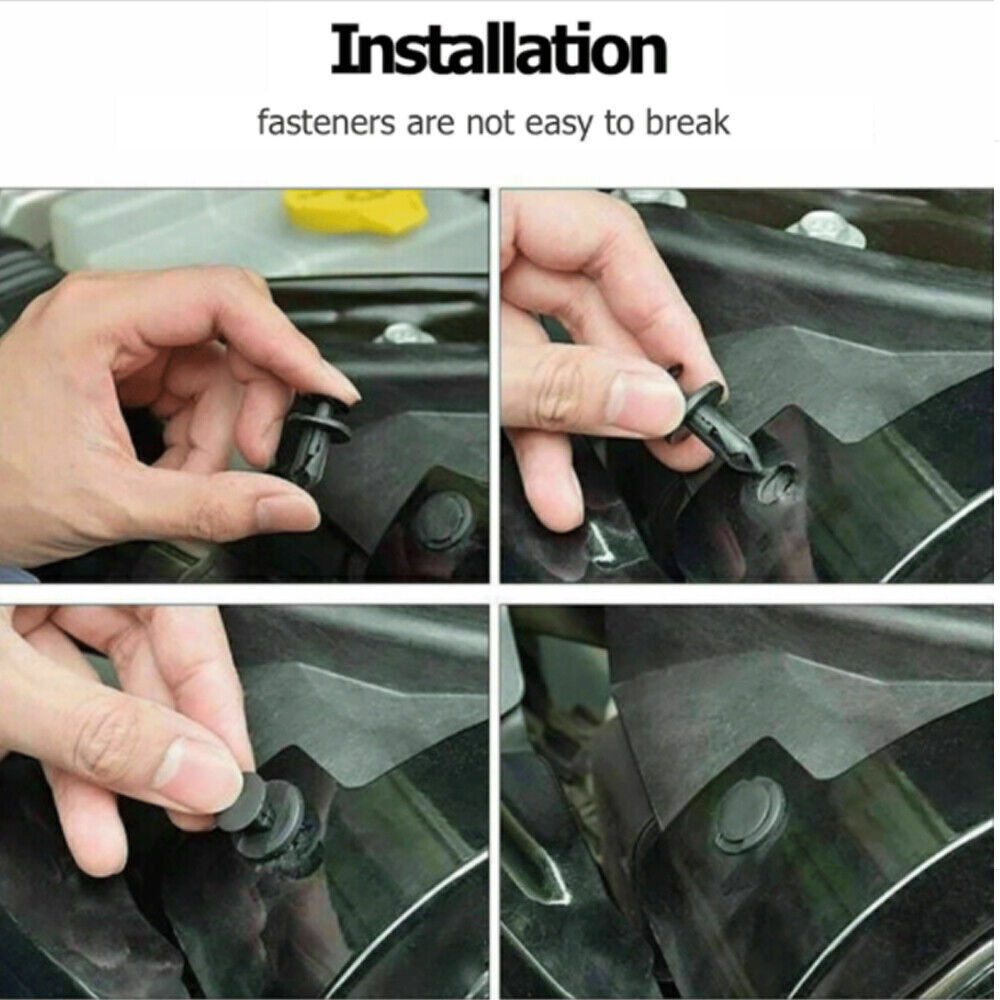 Installation

fasteners are not easy to break