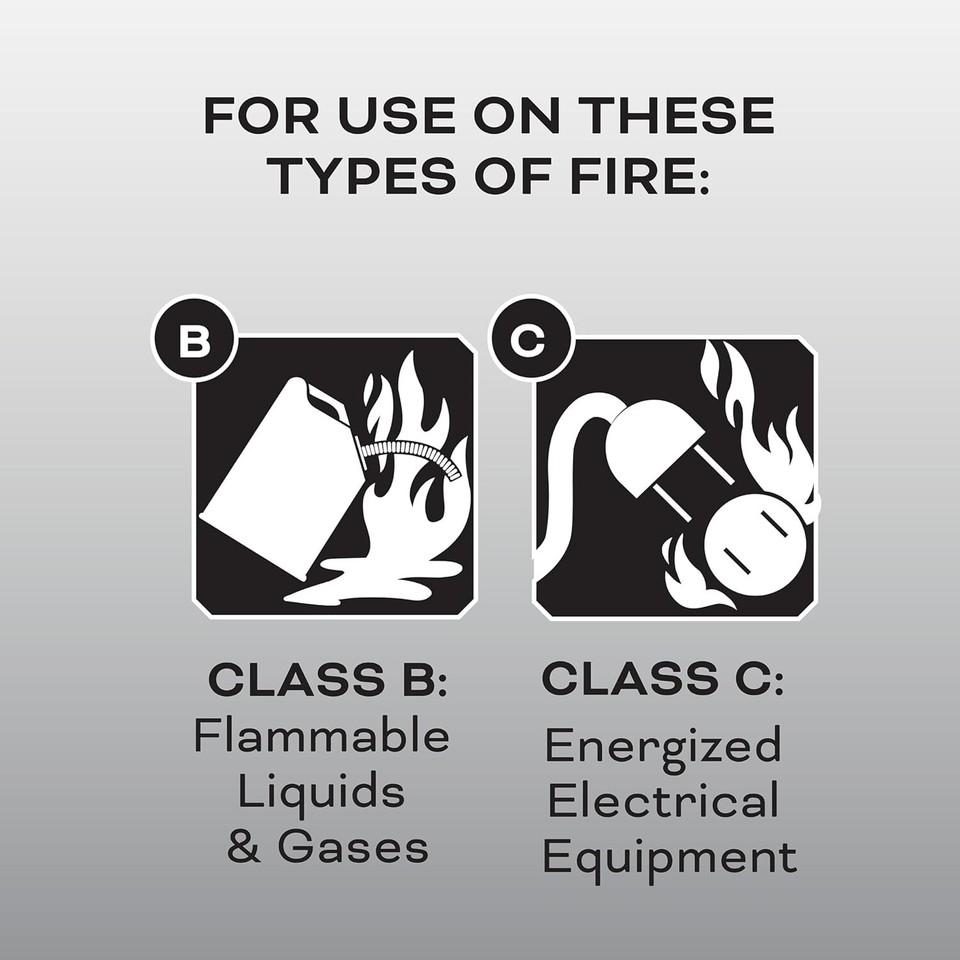 FOR USE ON THESE TYPES OF FIRE:

B

C

CLASS B:
Flammable Liquids & Gases

CLASS C:
Energized Electrical Equipment