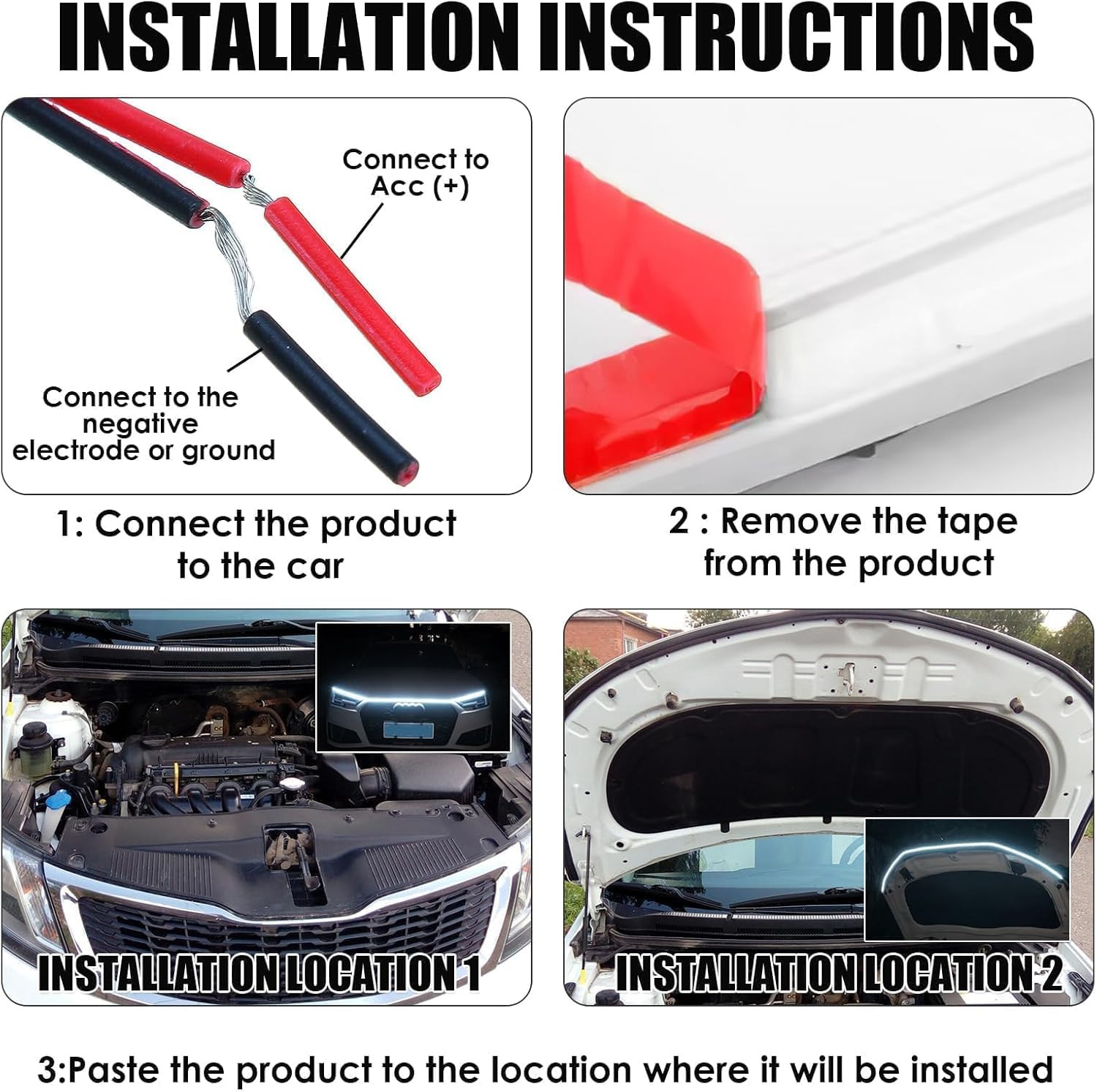 INSTALLATION INSTRUCTIONS

Connect to Acc (+)

Connect to the negative electrode or ground

1: Connect the product to the car

2 : Remove the tape from the product

INSTALLATION LOCATION 1

INSTALLATION LOCATION 2

3:Paste the product to the location where it will be installed