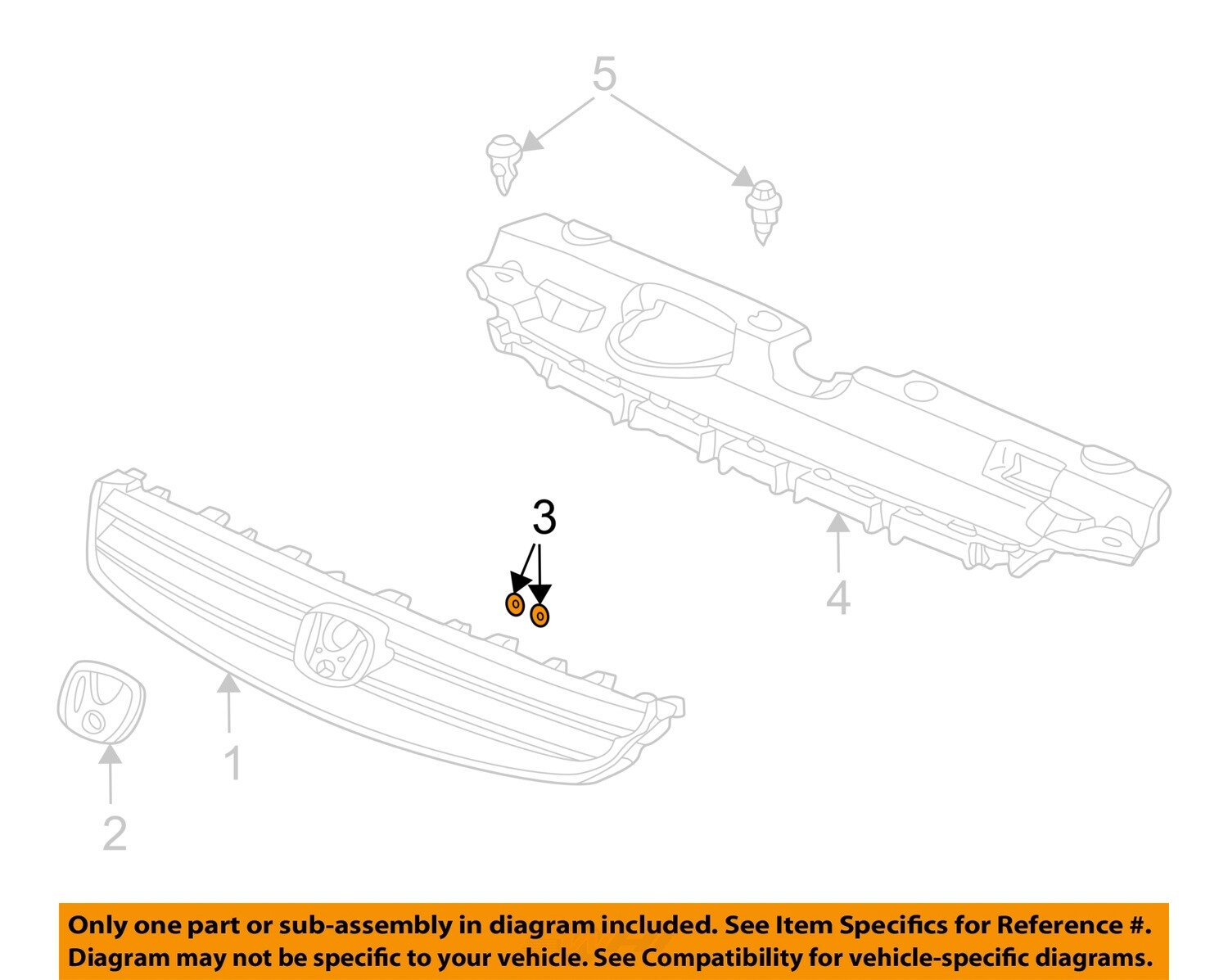 5

3

4

1

2

Only one part or sub-assembly in diagram included. See Item Specifics for Reference #. Diagram may not be specific to your vehicle. See Compatibility for vehicle-specific diagrams.