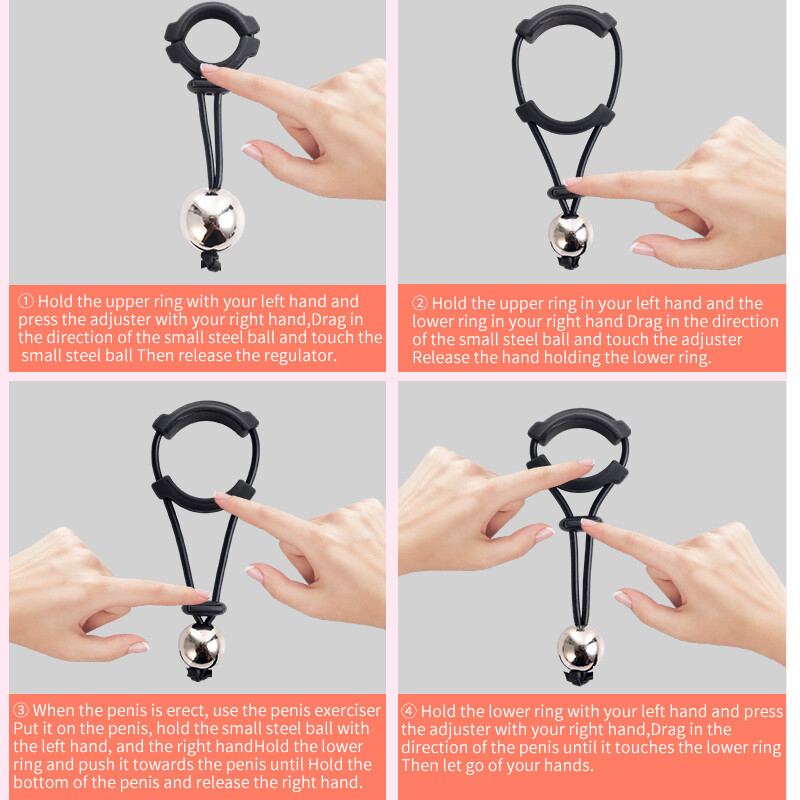 ① Hold the upper ring with your left hand and press the adjuster with your right hand,Drag in the direction of the small steel ball and touch the small steel ball Then release the regulator.

② Hold the upper ring in your left hand and the lower ring in your right hand Drag in the direction of the small steel ball and touch the adjuster Release the hand holding the lower ring.

③ When the penis is erect, use the penis exerciser Put it on the penis, hold the small steel ball with the left hand, and the right handHold the lower ring and push it towards the penis until Hold the bottom of the penis and release the right hand.

④ Hold the lower ring with your left hand and press the adjuster with your right hand,Drag in the direction of the penis until it touches the lower ring Then let go of your hands.