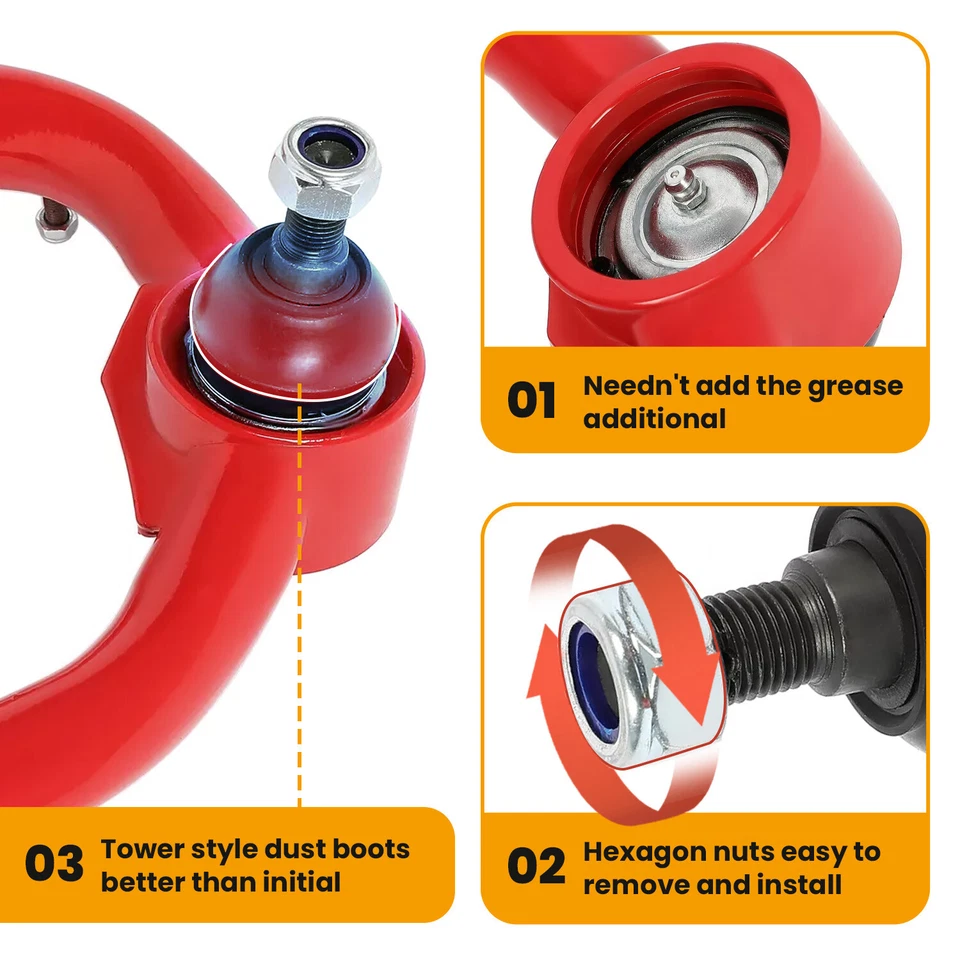 01 Needn't add the grease additional

02 Hexagon nuts easy to remove and install

03 Tower style dust boots better than initial