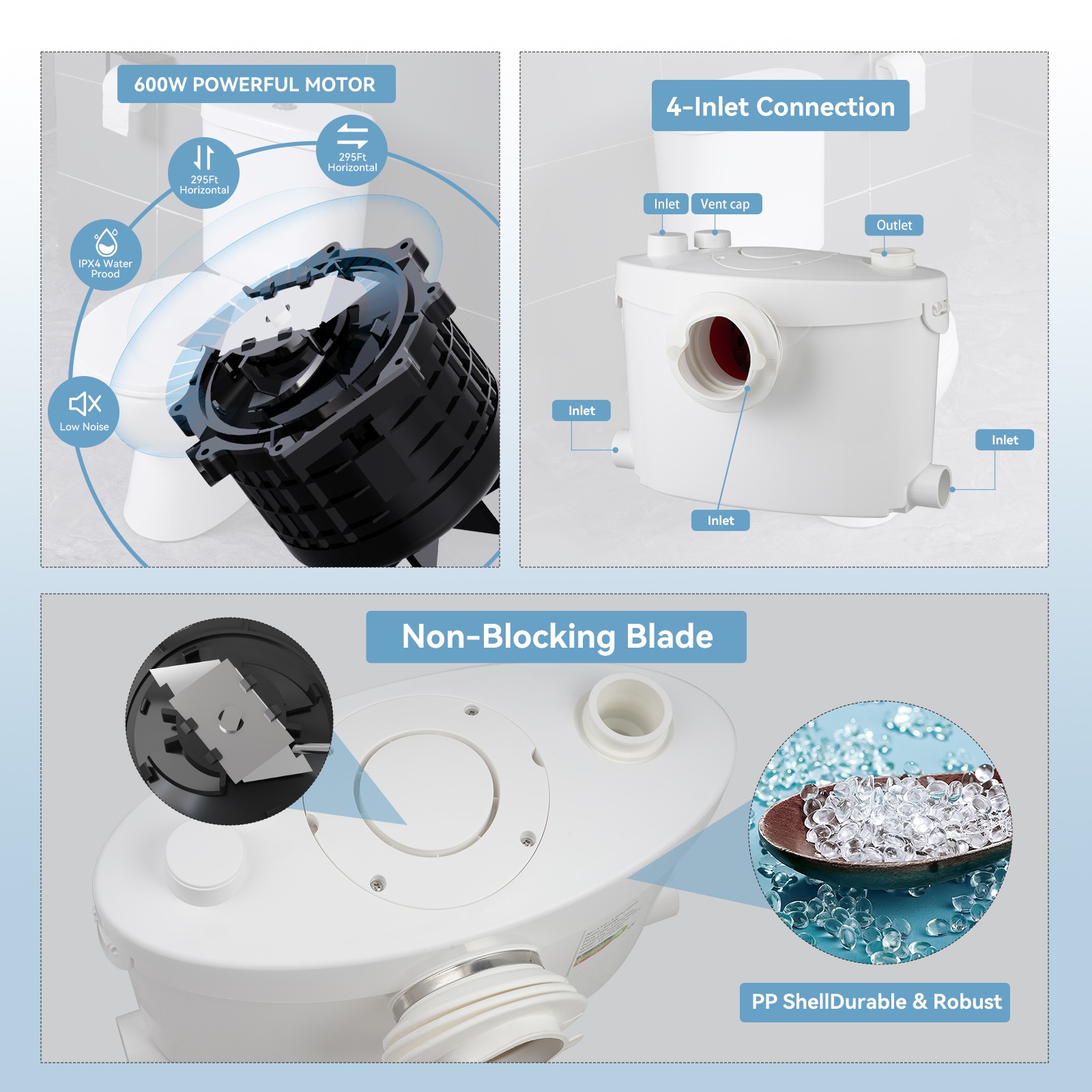 600W POWERFUL MOTOR

295Ft Horizontal

295Ft Horizontal

IPX4 Water Prood

Low Noise

4-Inlet Connection

Inlet

Vent cap

Outlet

Inlet

Inlet

Inlet

Non-Blocking Blade

PP ShellDurable & Robust