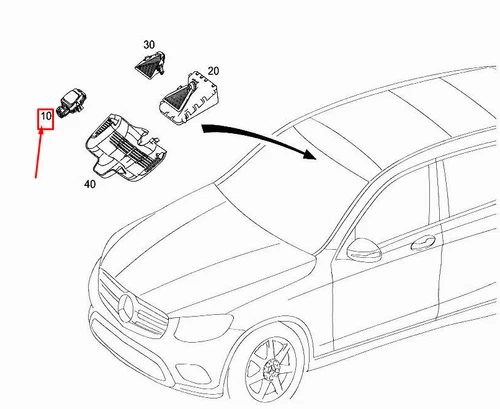 30
20
10
40