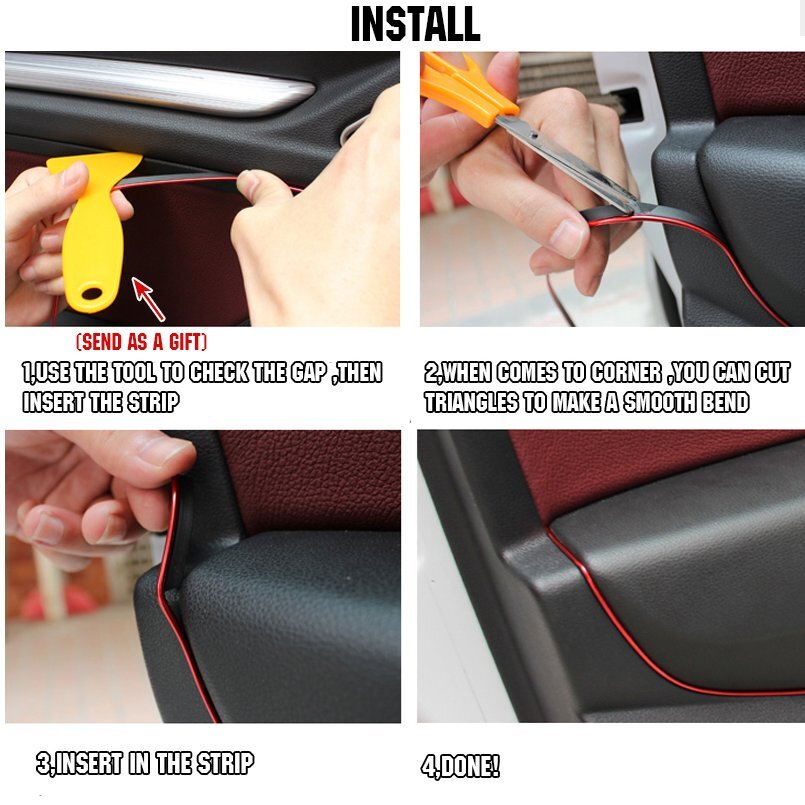 INSTALL

(SEND AS A GIFT)

1,USE THE TOOL TO CHECK THE GAP ,THEN INSERT THE STRIP

2,WHEN COMES TO CORNER ,YOU CAN CUT TRIANGLES TO MAKE A SMOOTH BEND

3,INSERT IN THE STRIP

4,DONE!