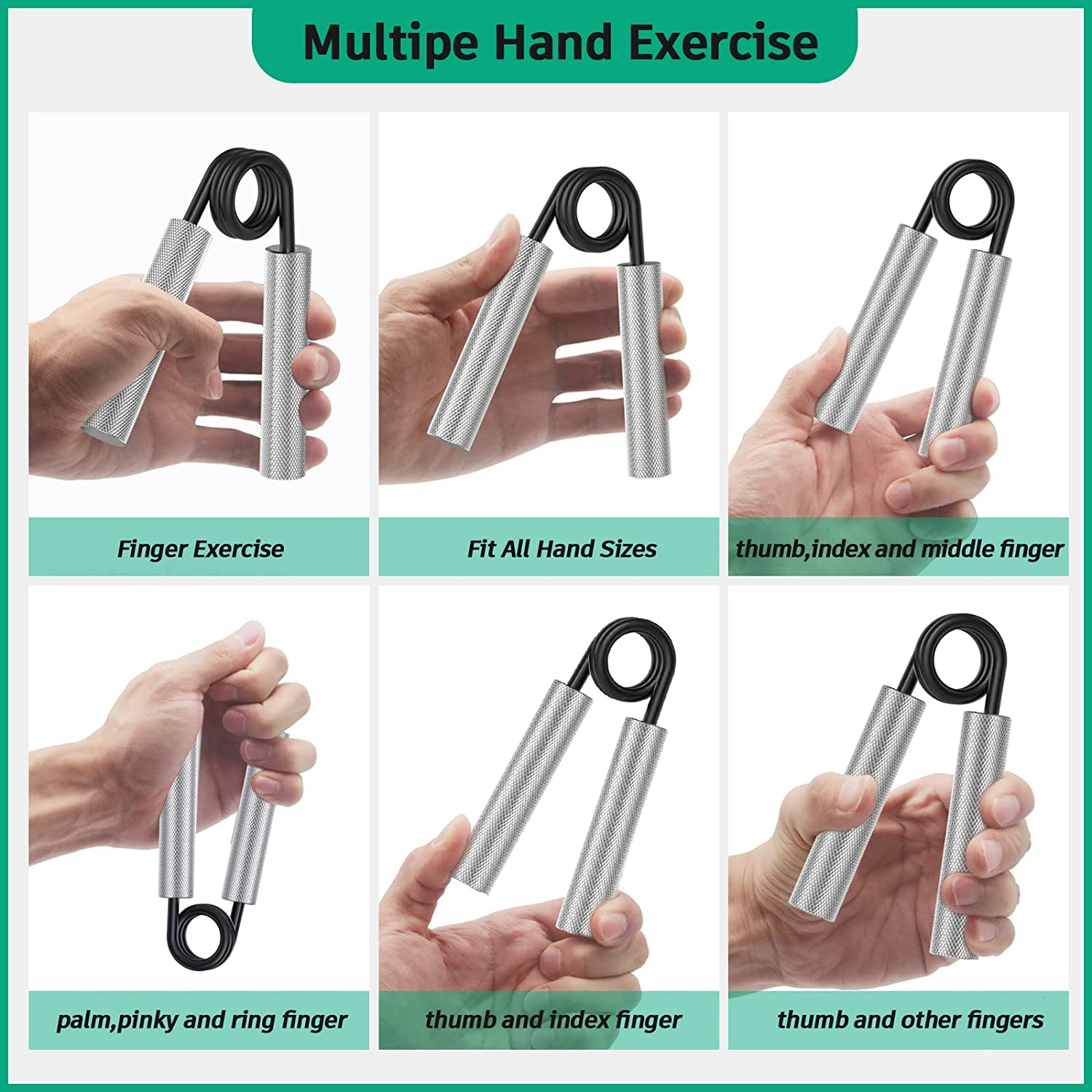 Multipe Hand Exercise

Finger Exercise

Fit All Hand Sizes

thumb,index and middle finger

palm,pinky and ring finger

thumb and index finger

thumb and other fingers